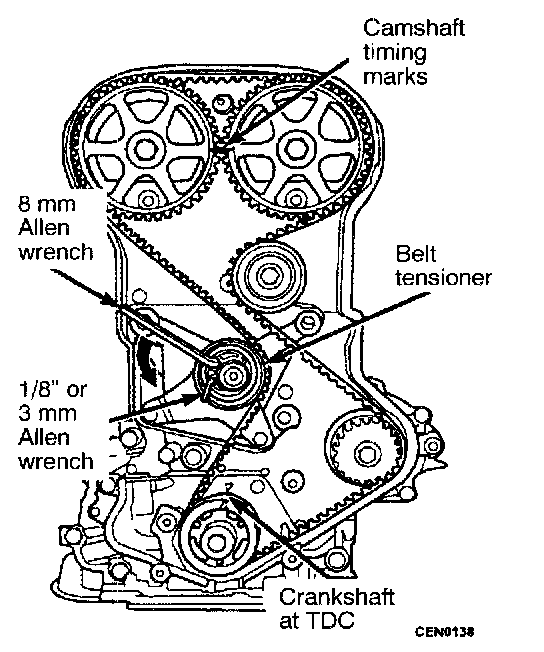 Camshaft timing marks

8 mm Allen wrench

Belt tensioner

1/8" or 3 mm Allen wrench

Crankshaft at TDC

CEN0138