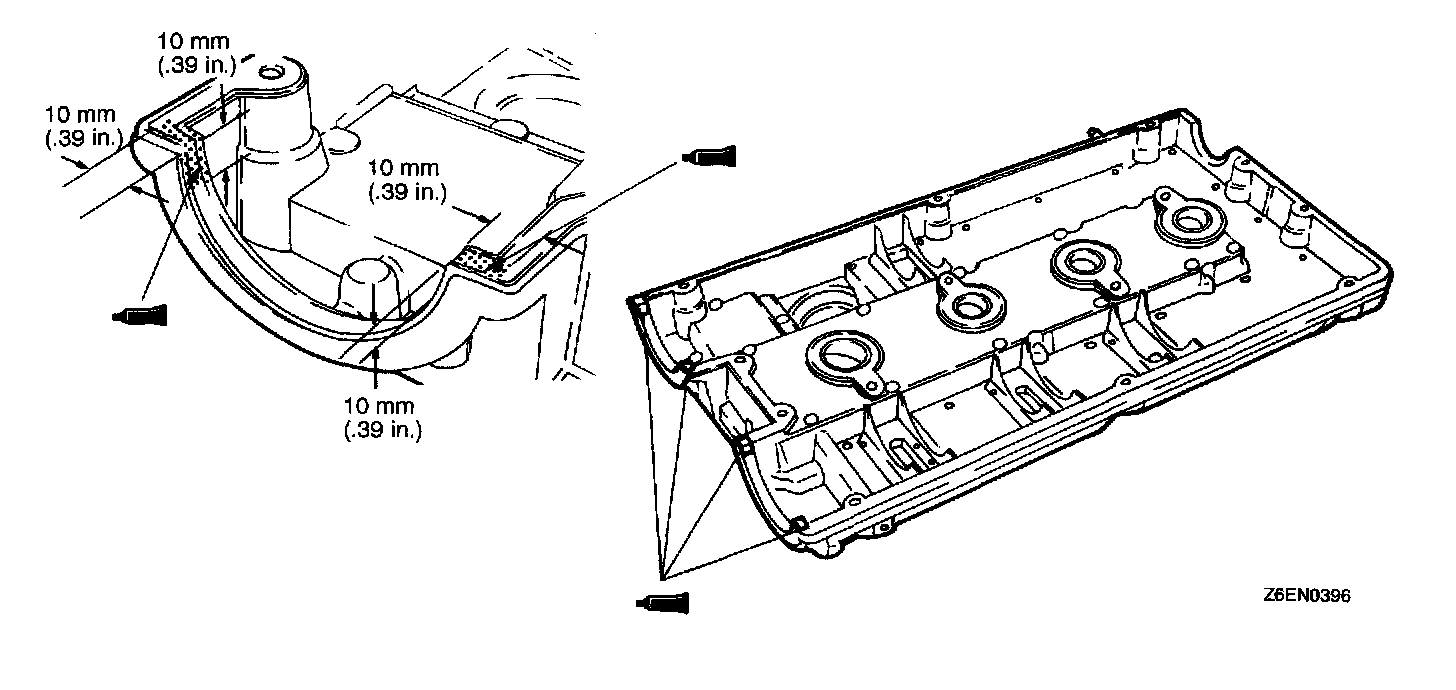 10 mm
(.39 in.)

10 mm
(.39 in.)

10 mm
(.39 in.)

10 mm
(.39 in.)

Z6EN0396