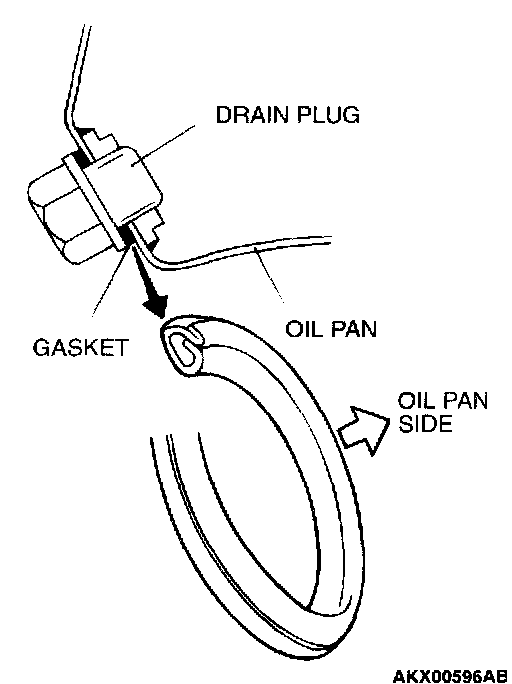 DRAIN PLUG

GASKET

OIL PAN

OIL PAN SIDE

AKX00596AB