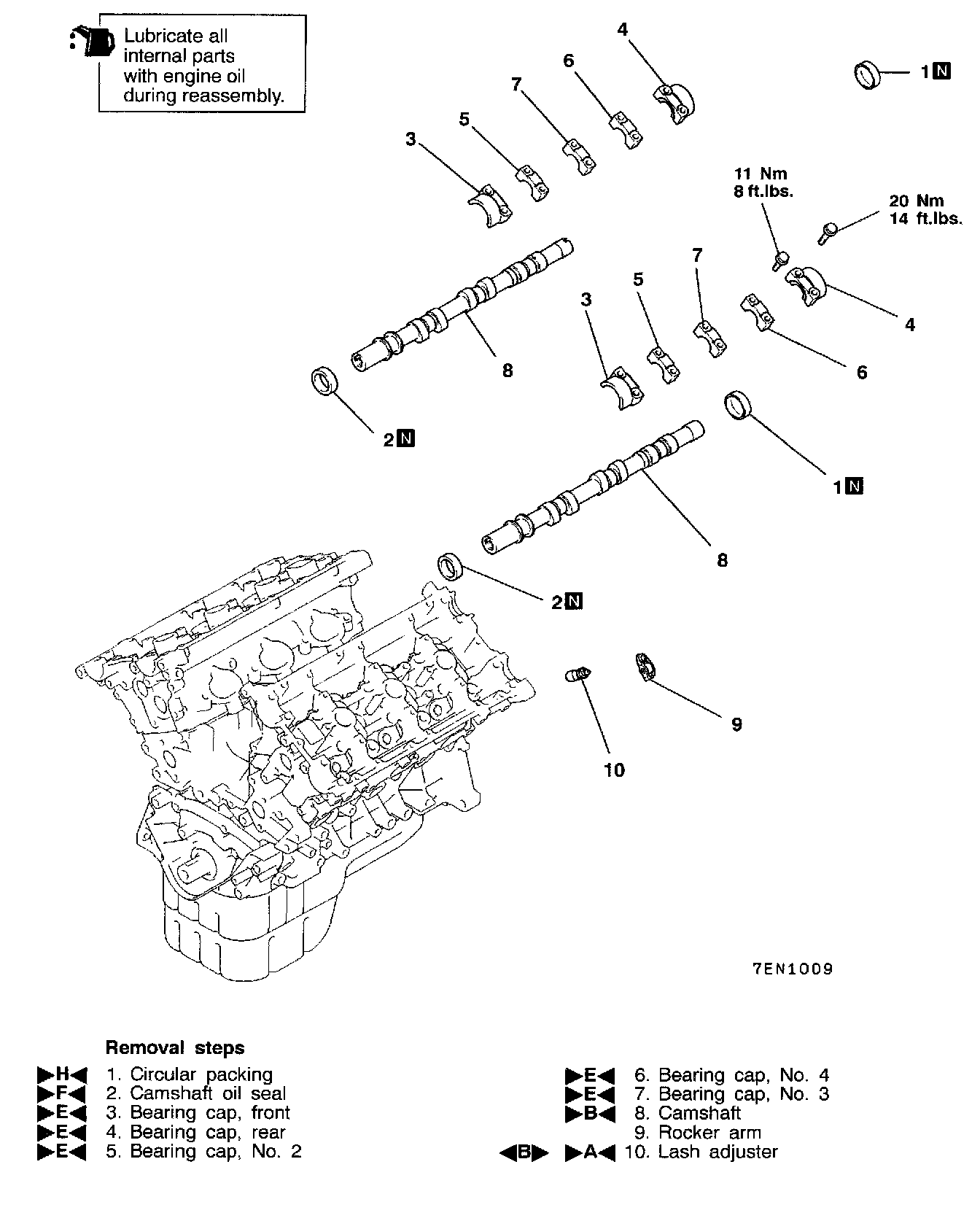 Lubricate all internal parts with engine oil during reassembly.

4

6

7

5

3

1 N

11 Nm
8 ft.lbs.

20 Nm
14 ft.lbs.

7

5

3

4

6

8

2 N

1 N

8

2 N

9

10

7EN1009

Removal steps

▶H◀ 1. Circular packing
▶F◀ 2. Camshaft oil seal
▶E◀ 3. Bearing cap, front
▶E◀ 4. Bearing cap, rear
▶E◀ 5. Bearing cap, No. 2

▶E◀ 6. Bearing cap, No. 4
▶E◀ 7. Bearing cap, No. 3
▶B◀ 8. Camshaft
9. Rocker arm
◀B▶ ▶A◀ 10. Lash adjuster