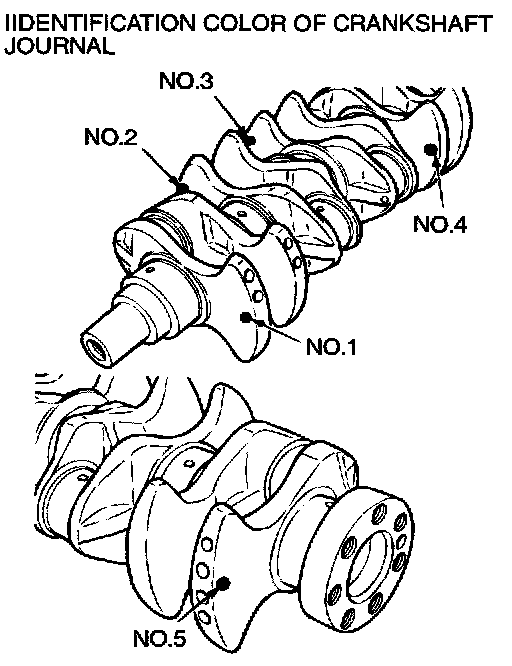 IIDENTIFICATION COLOR OF CRANKSHAFT JOURNAL

NO.3
NO.2
NO.4
NO.1
NO.5