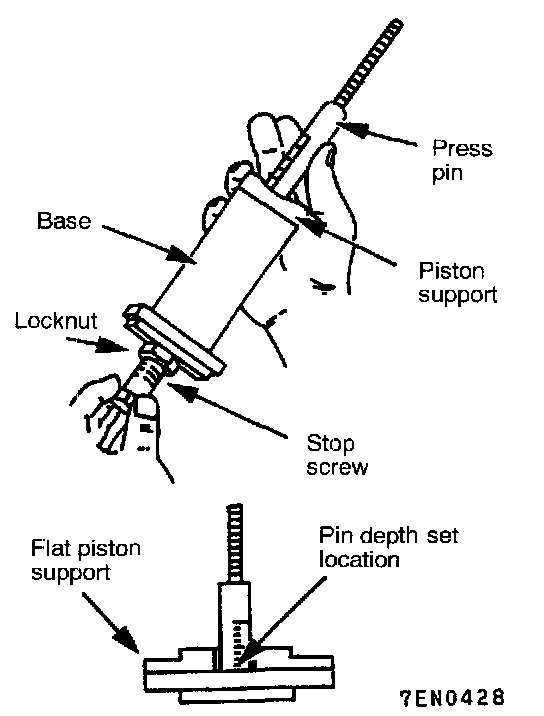 Press pin

Base

Piston support

Locknut

Stop screw

Flat piston support

Pin depth set location

7EN0428