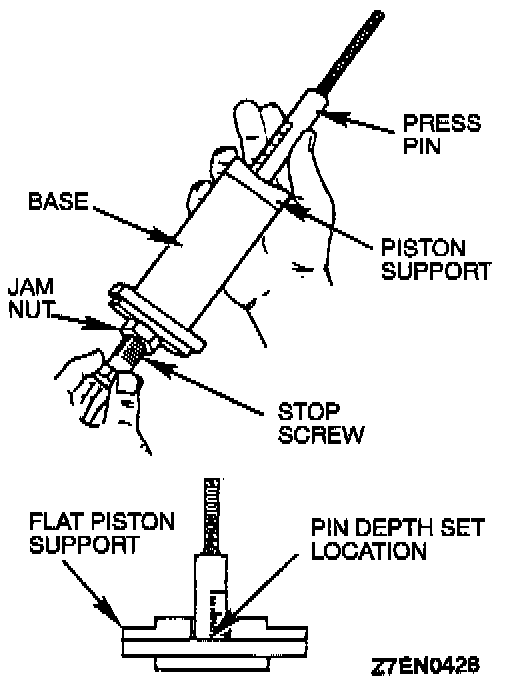 PRESS PIN

BASE

PISTON SUPPORT

JAM NUT

STOP SCREW

FLAT PISTON SUPPORT

PIN DEPTH SET LOCATION

Z7EN0428