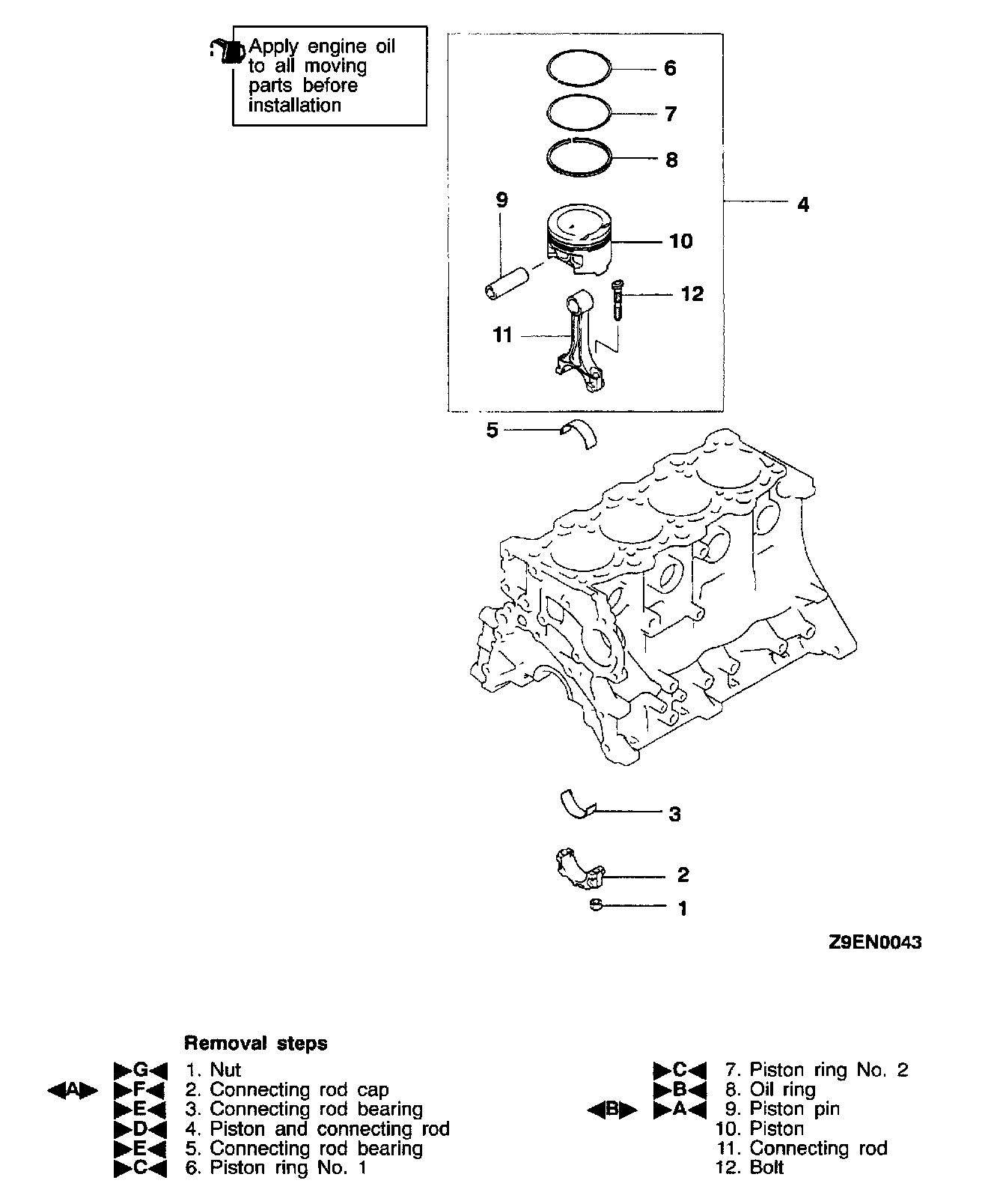 Apply engine oil to all moving parts before installation

6
7
8
9
4
10
12
11
5
3
2
1

Z9EN0043

Removal steps

▶G◀ 1. Nut
◀A▶ ▶F◀ 2. Connecting rod cap
▶E◀ 3. Connecting rod bearing
▶D◀ 4. Piston and connecting rod
▶E◀ 5. Connecting rod bearing
▶C◀ 6. Piston ring No. 1

▶C◀ 7. Piston ring No. 2
▶B◀ 8. Oil ring
◀B▶ ▶A◀ 9. Piston pin
10. Piston
11. Connecting rod
12. Bolt