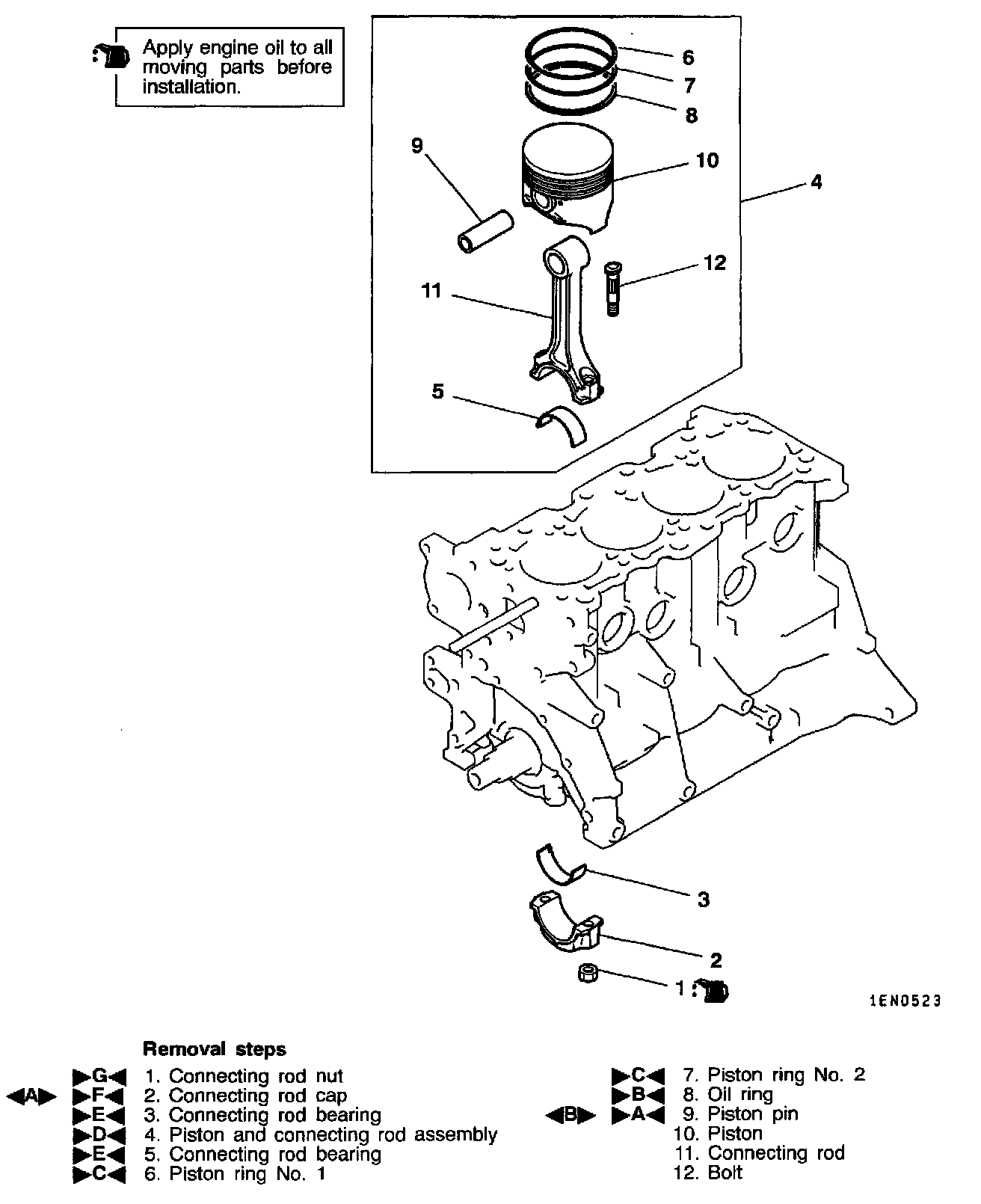 Apply engine oil to all moving parts before installation.

6
7
8
9
10
4
12
11
5
3
2
1
1EN0523

Removal steps

▶G◀ 1. Connecting rod nut
◀A▶ ▶F◀ 2. Connecting rod cap
▶E◀ 3. Connecting rod bearing
▶D◀ 4. Piston and connecting rod assembly
▶E◀ 5. Connecting rod bearing
▶C◀ 6. Piston ring No. 1
▶C◀ 7. Piston ring No. 2
▶B◀ 8. Oil ring
◀B▶ ▶A◀ 9. Piston pin
10. Piston
11. Connecting rod
12. Bolt