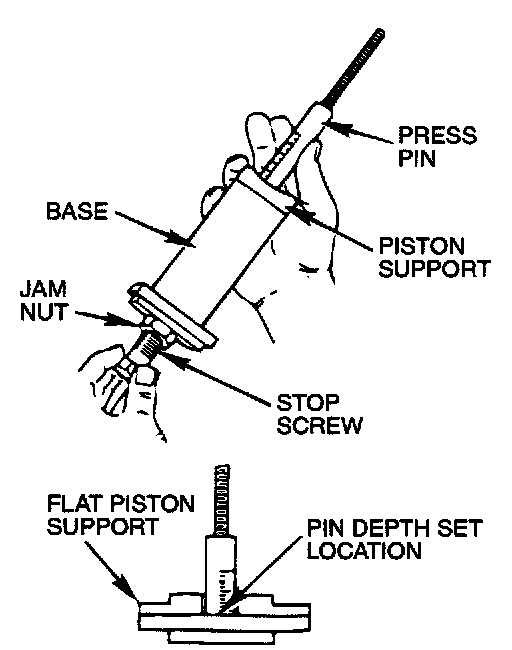 PRESS PIN

BASE

PISTON SUPPORT

JAM NUT

STOP SCREW

FLAT PISTON SUPPORT

PIN DEPTH SET LOCATION