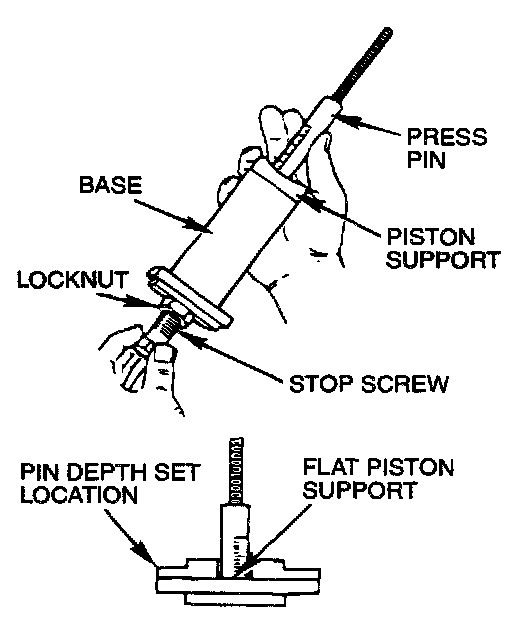 PRESS PIN

BASE

PISTON SUPPORT

LOCKNUT

STOP SCREW

PIN DEPTH SET LOCATION

FLAT PISTON SUPPORT