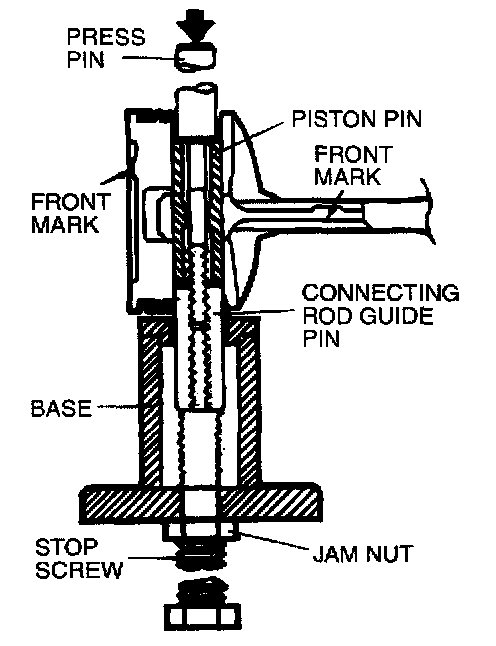 PRESS PIN

PISTON PIN

FRONT MARK

FRONT MARK

CONNECTING ROD GUIDE PIN

BASE

STOP SCREW

JAM NUT