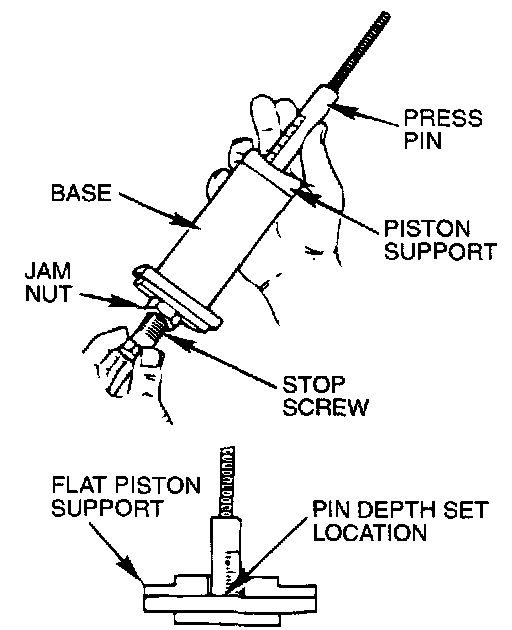 PRESS PIN

BASE

PISTON SUPPORT

JAM NUT

STOP SCREW

FLAT PISTON SUPPORT

PIN DEPTH SET LOCATION