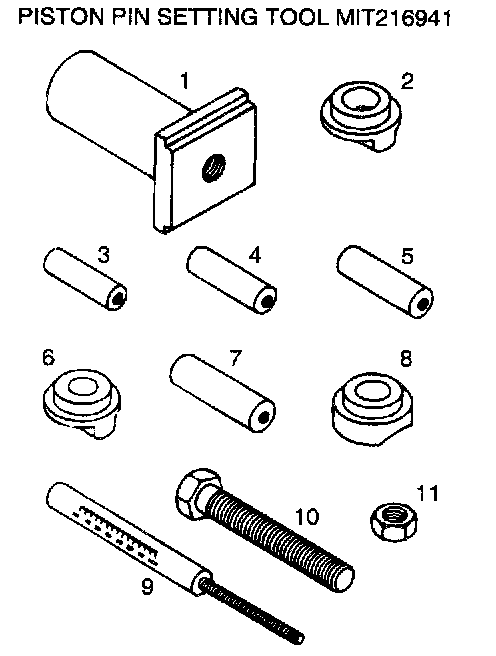 PISTON PIN SETTING TOOL MIT216941

1
2
3
4
5
6
7
8
9
10
11