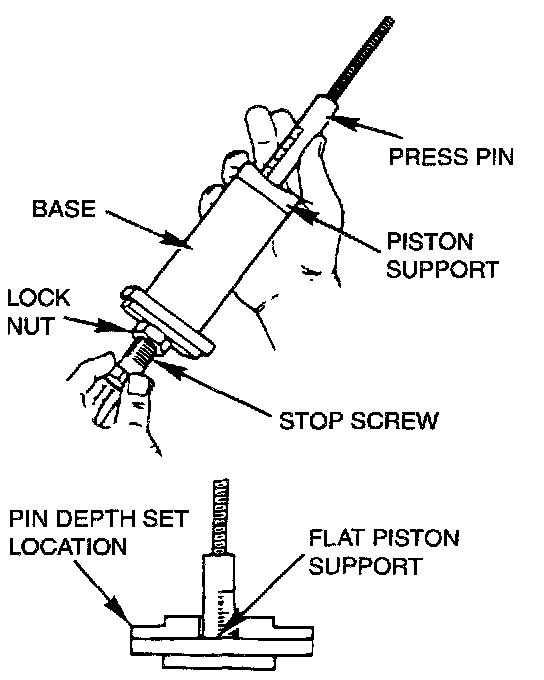 PRESS PIN

BASE

PISTON SUPPORT

LOCK NUT

STOP SCREW

PIN DEPTH SET LOCATION

FLAT PISTON SUPPORT