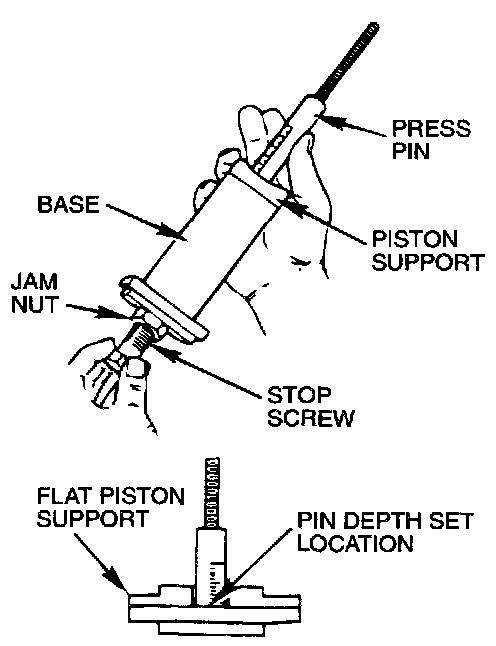 PRESS PIN

BASE

PISTON SUPPORT

JAM NUT

STOP SCREW

FLAT PISTON SUPPORT

PIN DEPTH SET LOCATION