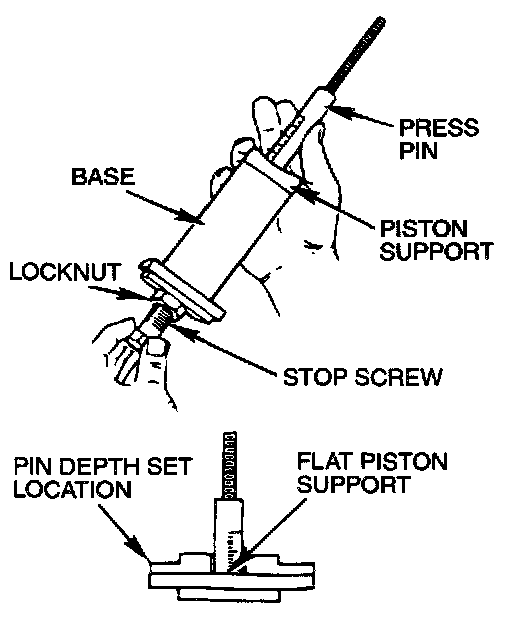 PRESS PIN

BASE

PISTON SUPPORT

LOCKNUT

STOP SCREW

PIN DEPTH SET LOCATION

FLAT PISTON SUPPORT