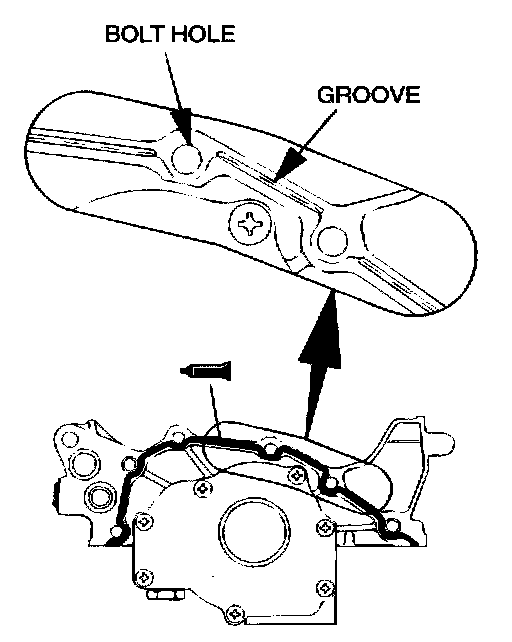 BOLT HOLE

GROOVE