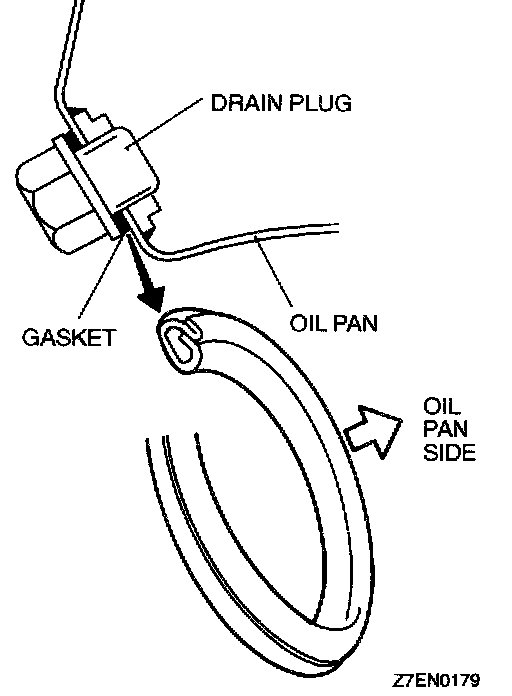 DRAIN PLUG

GASKET

OIL PAN

OIL PAN SIDE

Z7EN0179