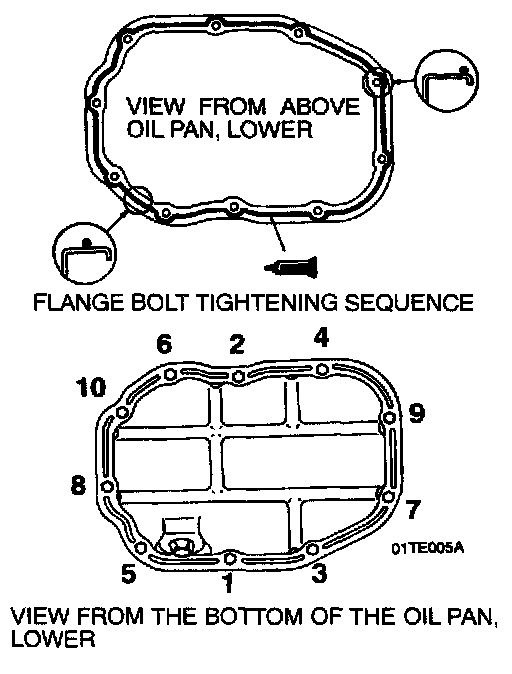 VIEW FROM ABOVE OIL PAN, LOWER

FLANGE BOLT TIGHTENING SEQUENCE

6 2 4

10 9

8 7

5 1 3

01TE005A

VIEW FROM THE BOTTOM OF THE OIL PAN, LOWER