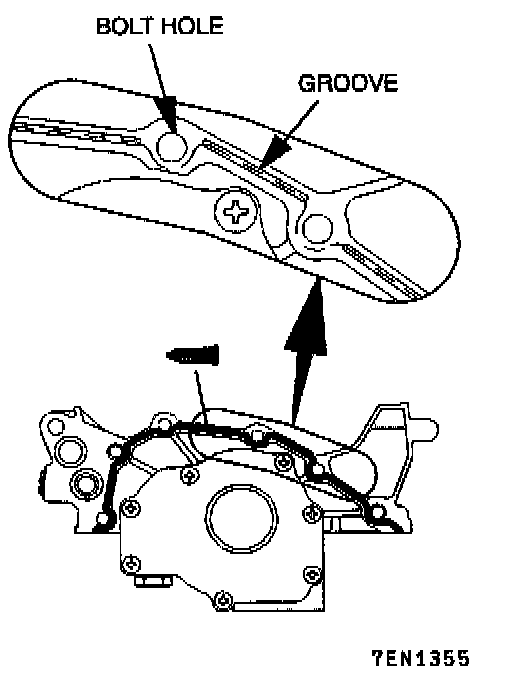 BOLT HOLE
GROOVE
7EN1355