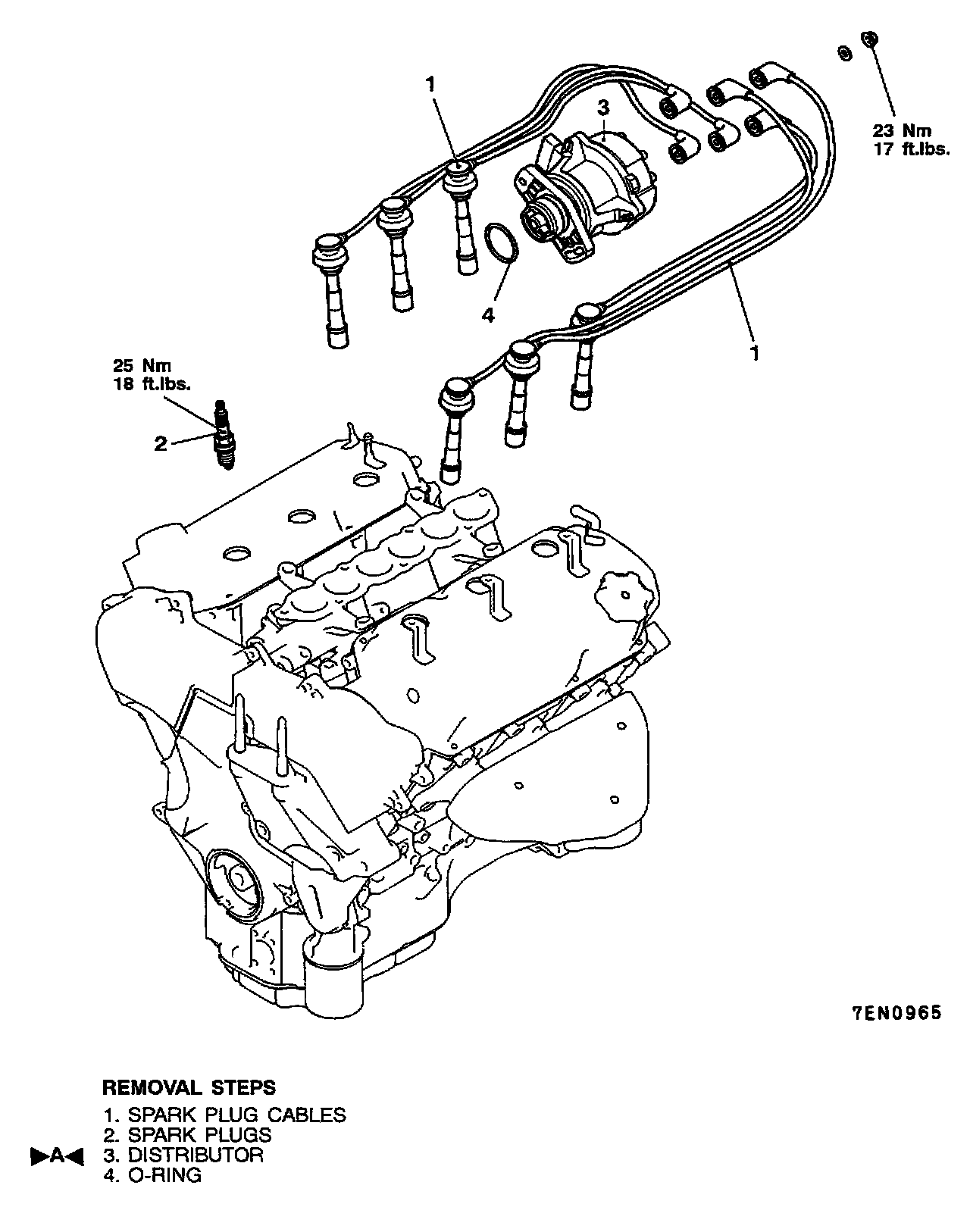 1

3

23 Nm
17 ft.lbs.

4

1

25 Nm
18 ft.lbs.

2

7EN0965

REMOVAL STEPS

1. SPARK PLUG CABLES
2. SPARK PLUGS
▶A◀ 3. DISTRIBUTOR
4. O-RING