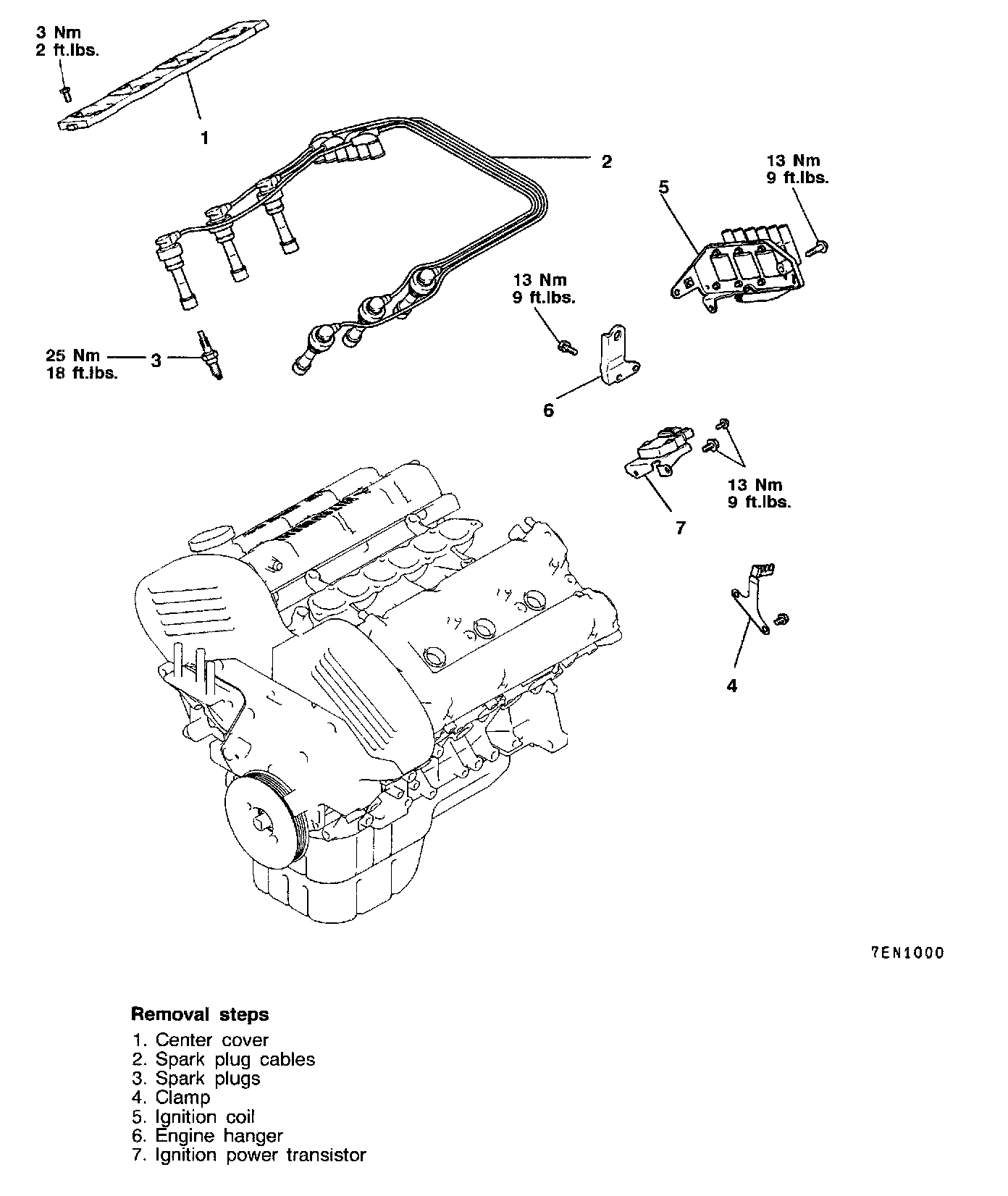 3 Nm
2 ft.lbs.

1

2

13 Nm
9 ft.lbs.

5

13 Nm
9 ft.lbs.

25 Nm
18 ft.lbs.

3

6

13 Nm
9 ft.lbs.

7

4

7EN1000

Removal steps
1. Center cover
2. Spark plug cables
3. Spark plugs
4. Clamp
5. Ignition coil
6. Engine hanger
7. Ignition power transistor