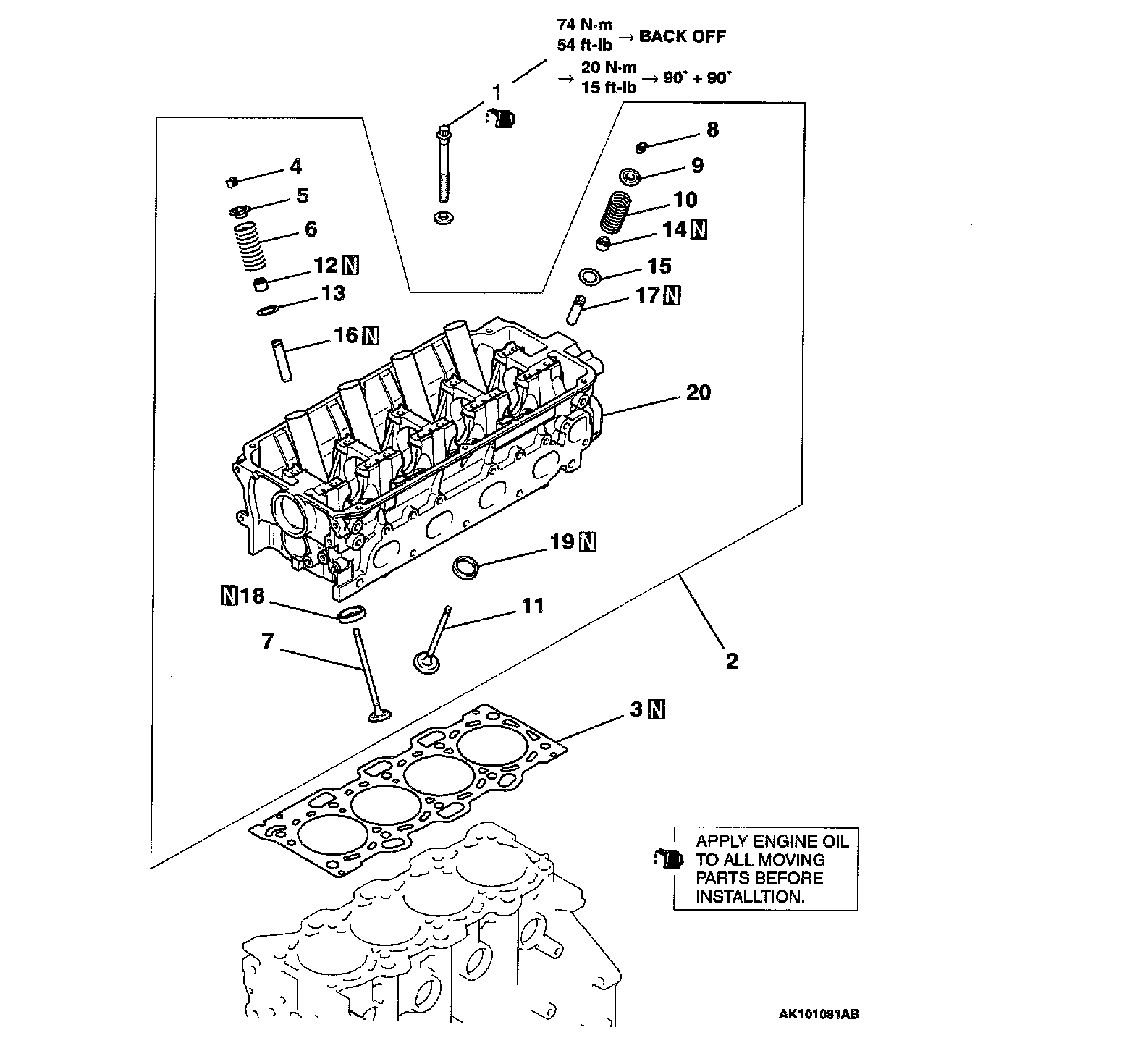 74 N·m
54 ft-lb → BACK OFF
→ 20 N·m
15 ft-lb → 90° + 90°

1

8

4

9

5

10

6

14 N

12 N

15

13

17 N

16 N

20

19 N

N 18

11

7

2

3 N

APPLY ENGINE OIL TO ALL MOVING PARTS BEFORE INSTALLTION.

AK101091AB