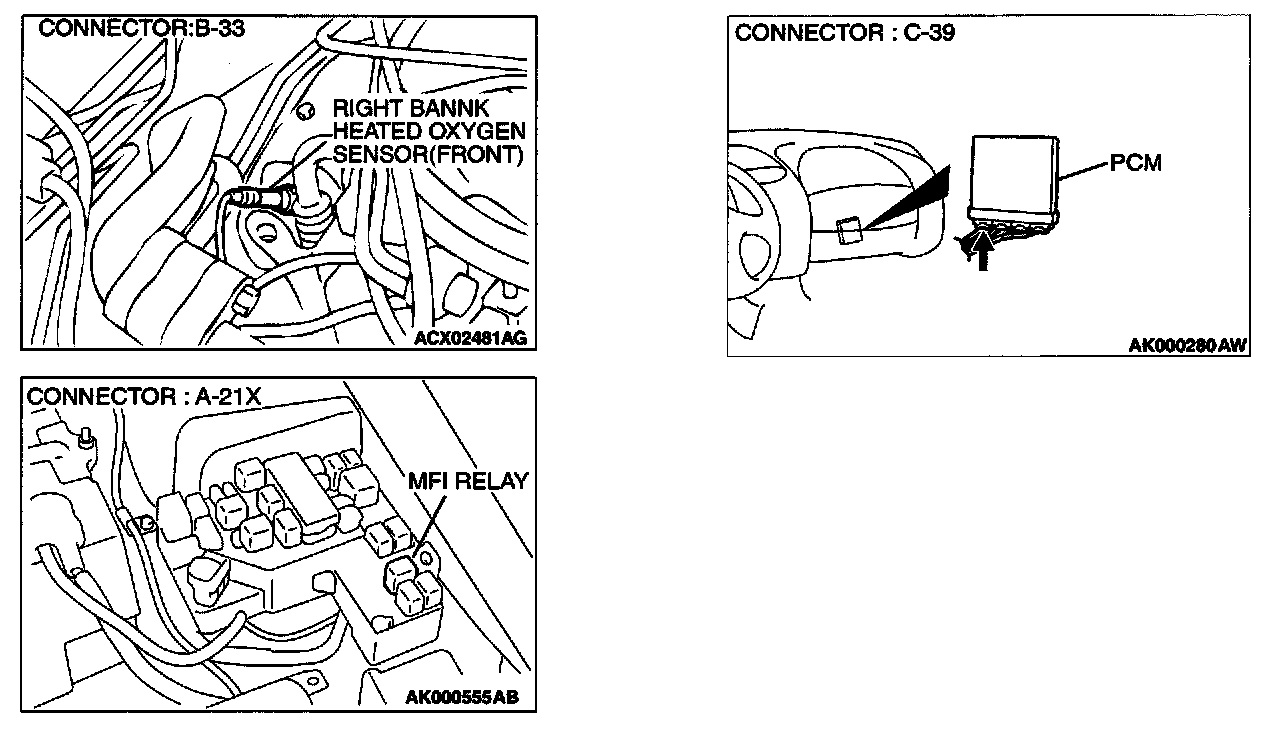 CONNECTOR:B-33

RIGHT BANNK HEATED OXYGEN SENSOR(FRONT)

ACX02481AG

CONNECTOR : A-21X

MFI RELAY

AK000555AB

CONNECTOR : C-39

PCM

AK000280AW