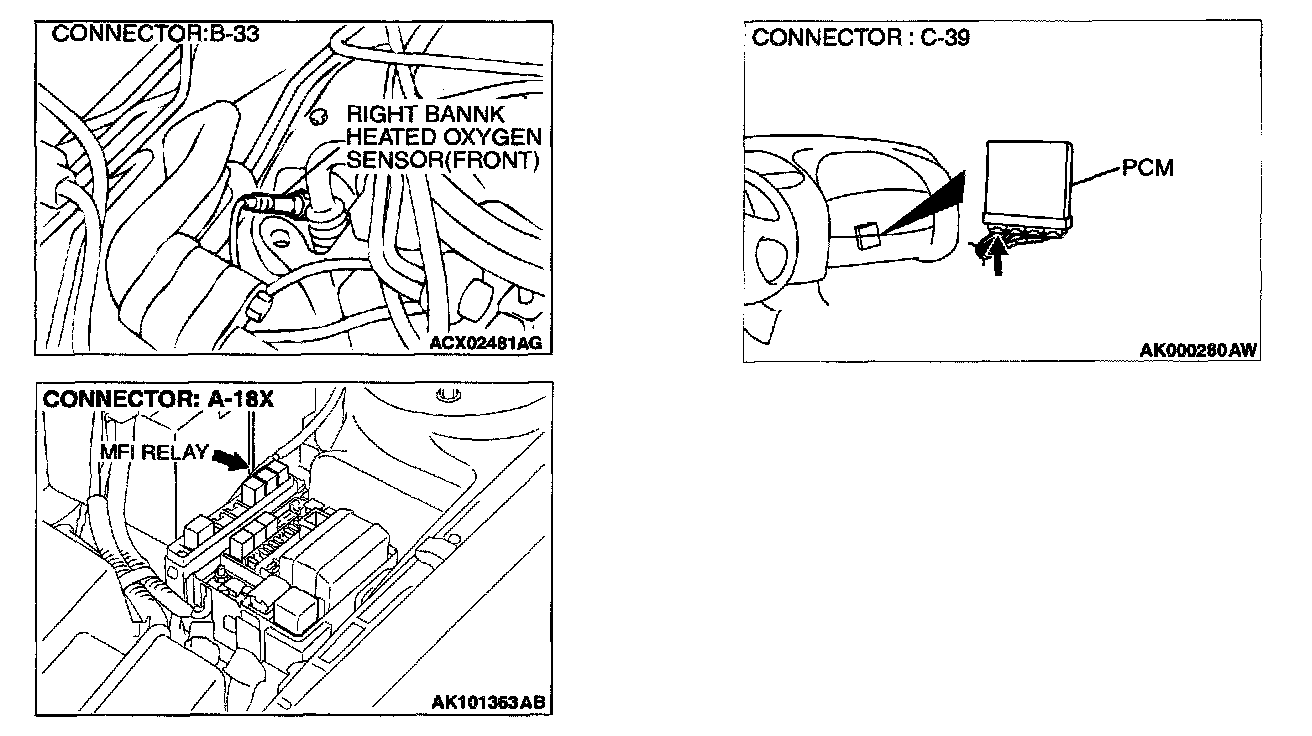 CONNECTOR:B-33

RIGHT BANNK HEATED OXYGEN SENSOR(FRONT)

ACX02481AG

CONNECTOR: A-18X

MFI RELAY

AK101363AB

CONNECTOR : C-39

PCM

AK000280AW