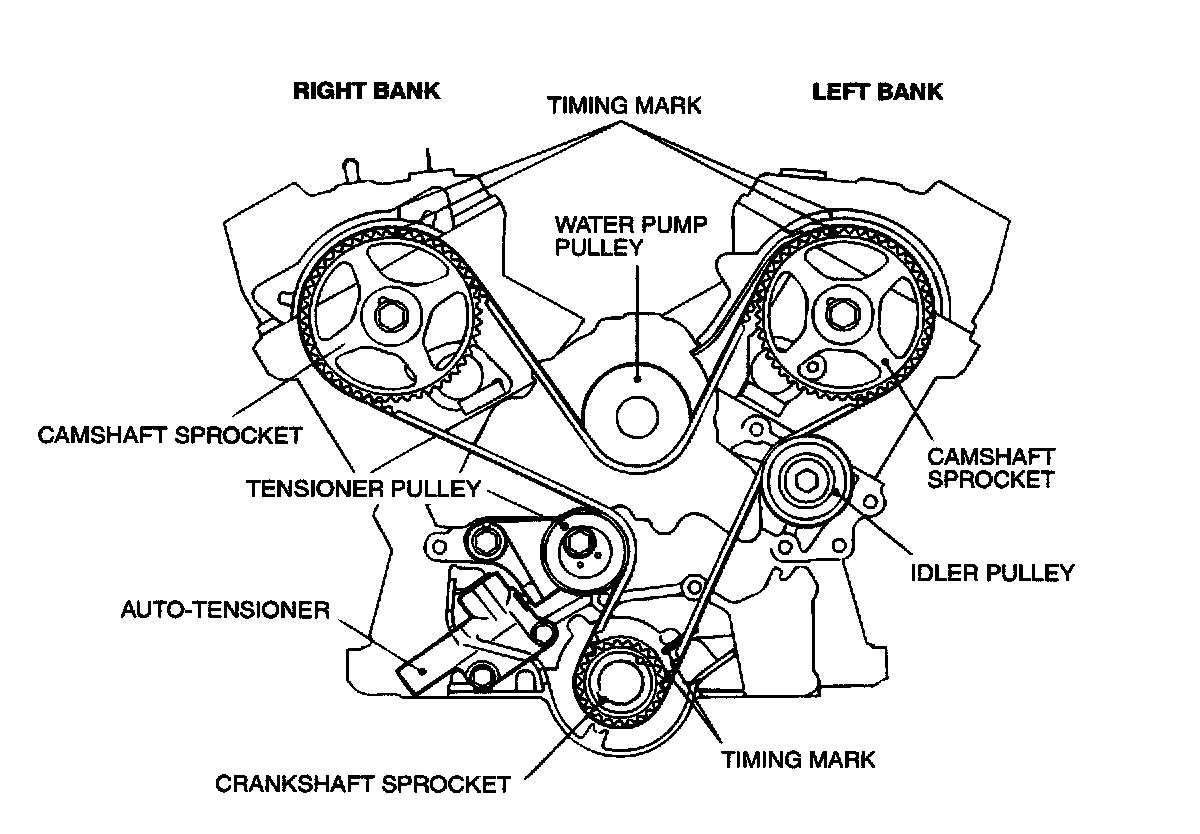 RIGHT BANK

TIMING MARK

LEFT BANK

WATER PUMP PULLEY

CAMSHAFT SPROCKET

TENSIONER PULLEY

CAMSHAFT SPROCKET

IDLER PULLEY

AUTO-TENSIONER

TIMING MARK

CRANKSHAFT SPROCKET