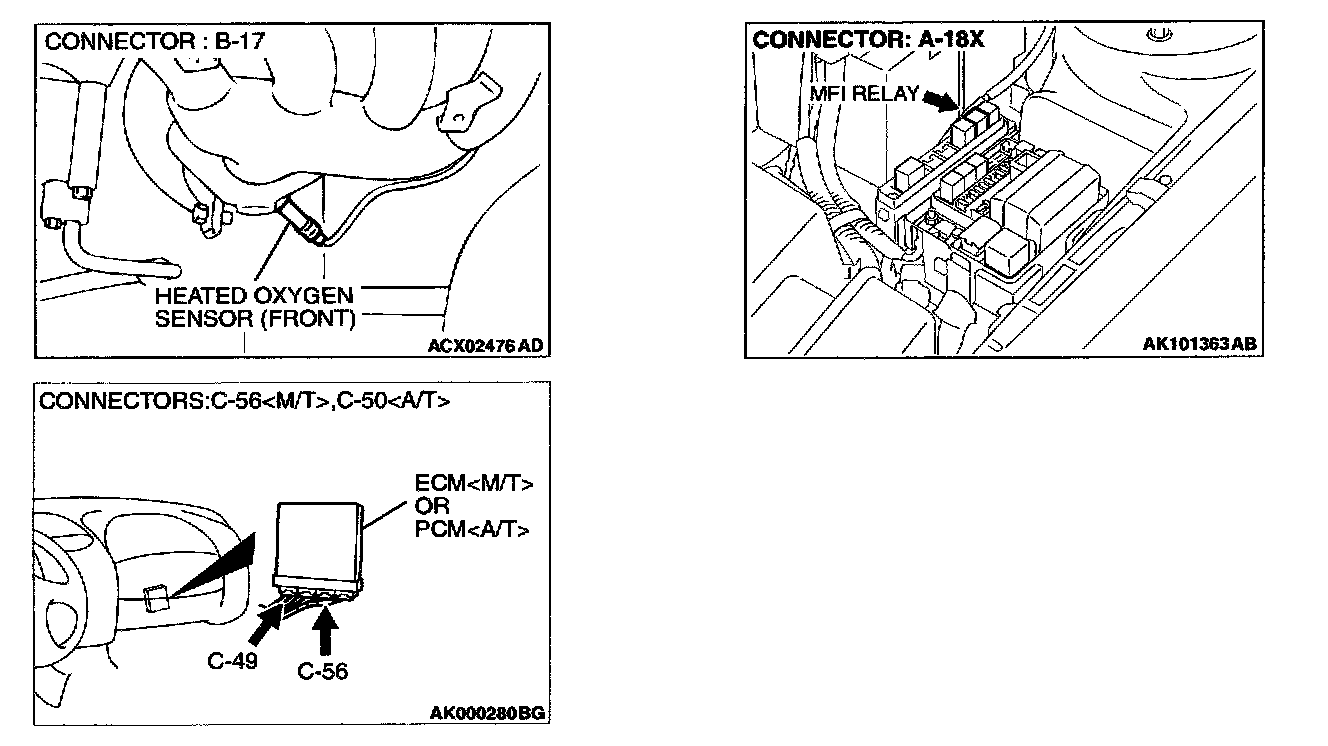 CONNECTOR : B-17

HEATED OXYGEN SENSOR (FRONT)

ACX02476 AD

CONNECTOR: A-18X

MFI RELAY

AK101363 AB

CONNECTORS:C-56<M/T>,C-50<A/T>

ECM<M/T> OR PCM<A/T>

C-49

C-56

AK000280BG