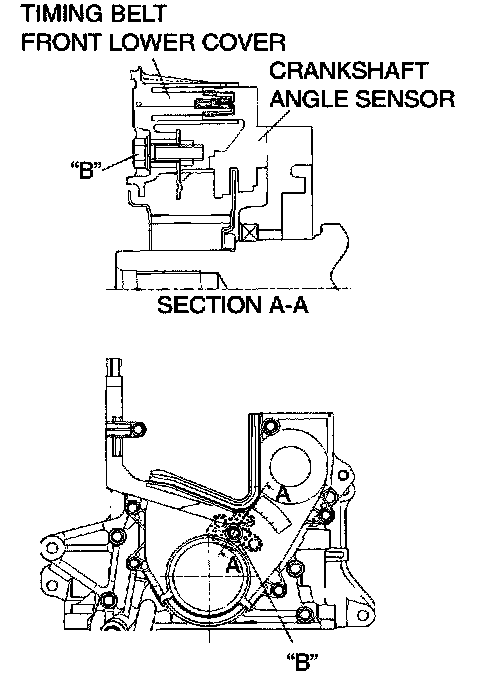 TIMING BELT
FRONT LOWER COVER

CRANKSHAFT
ANGLE SENSOR

"B"

SECTION A-A

A

A

"B"