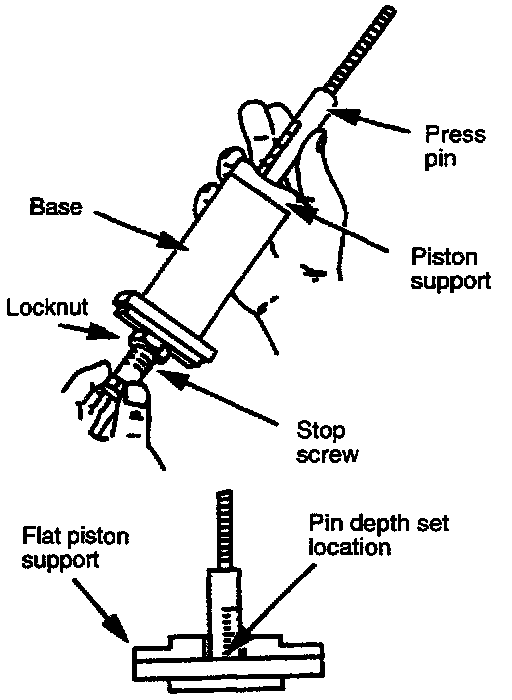 Press pin

Base

Piston support

Locknut

Stop screw

Flat piston support

Pin depth set location