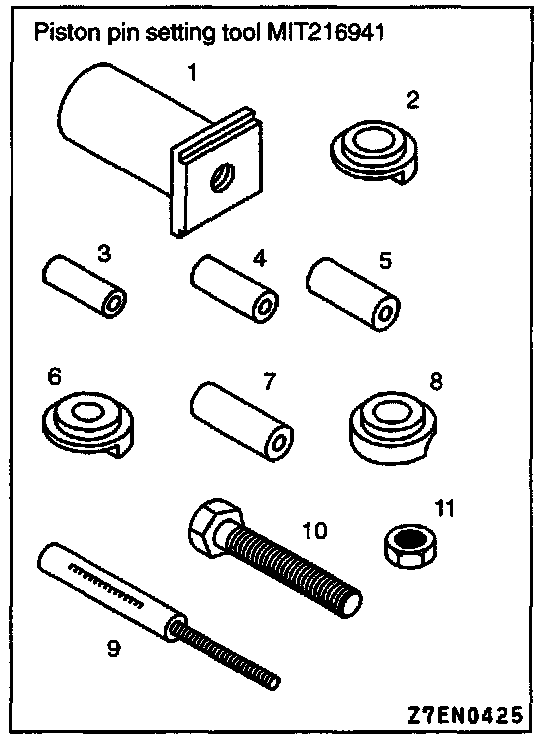 Piston pin setting tool MIT216941

1

2

3

4

5

6

7

8

10

11

9

Z7EN0425