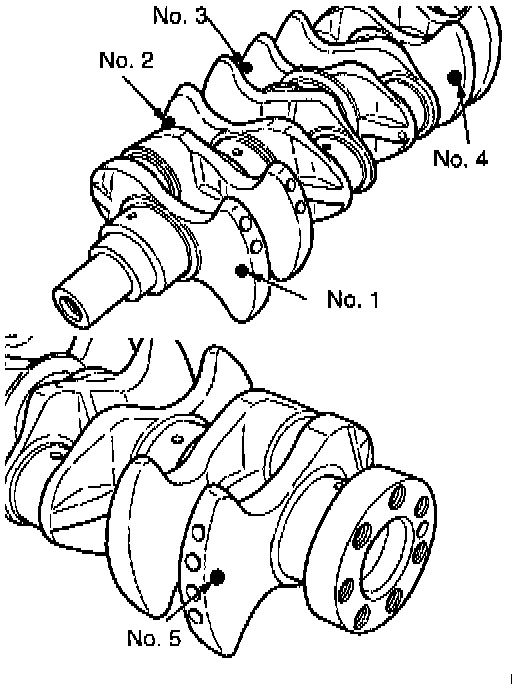 No. 3
No. 2
No. 4
No. 1
No. 5