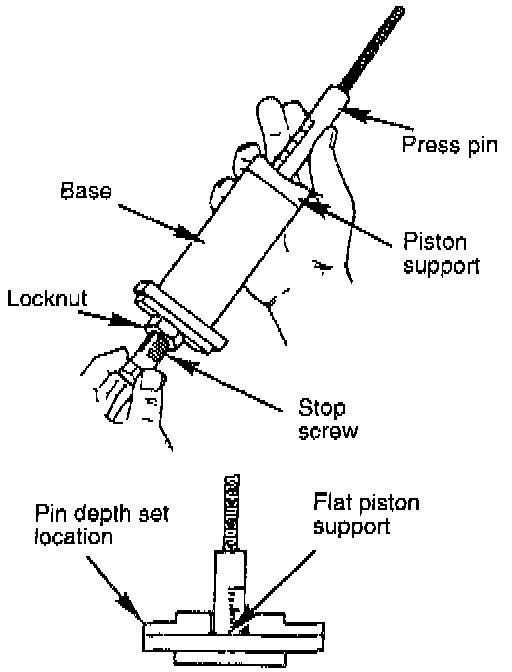 Press pin

Base

Piston support

Locknut

Stop screw

Pin depth set location

Flat piston support