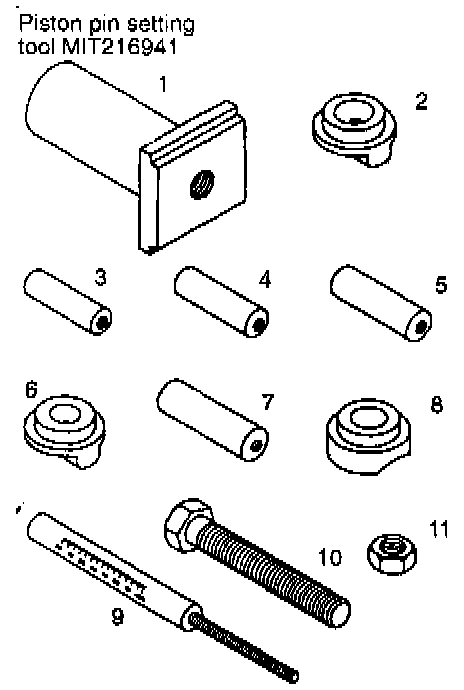 Piston pin setting tool MIT216941

1

2

3

4

5

6

7

8

9

10

11