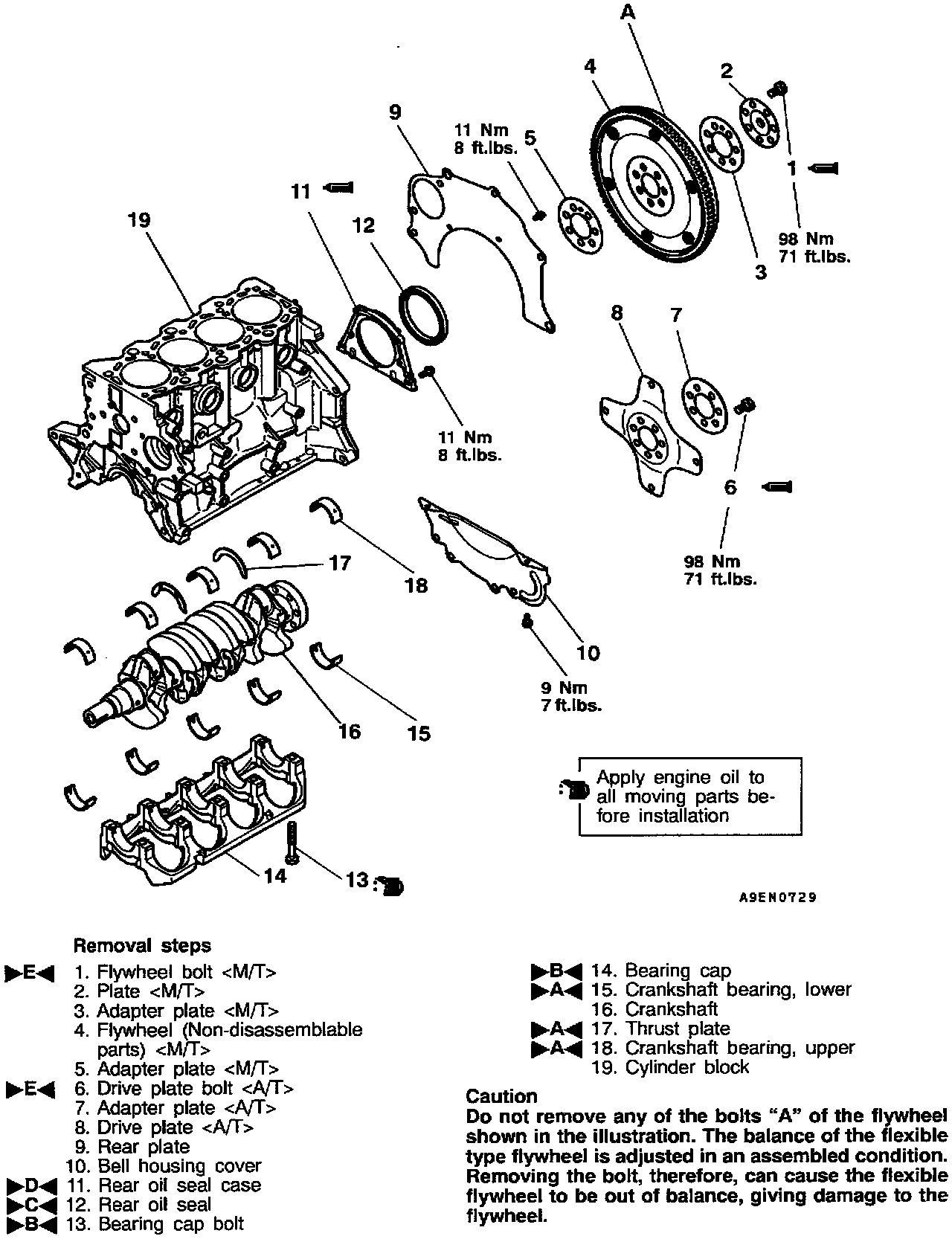 A
4
2
9
11 Nm
8 ft.lbs.
5
1
11
12
19
98 Nm
71 ft.lbs.
3
8
7
11 Nm
8 ft.lbs.
6
98 Nm
71 ft.lbs.
17
18
10
9 Nm
7 ft.lbs.
16
15
Apply engine oil to all moving parts before installation
14
13
A9EN0729

Removal steps
▶E◀ 1. Flywheel bolt <M/T>
2. Plate <M/T>
3. Adapter plate <M/T>
4. Flywheel (Non-disassemblable parts) <M/T>
5. Adapter plate <M/T>
▶E◀ 6. Drive plate bolt <A/T>
7. Adapter plate <A/T>
8. Drive plate <A/T>
9. Rear plate
10. Bell housing cover
▶D◀ 11. Rear oil seal case
▶C◀ 12. Rear oil seal
▶B◀ 13. Bearing cap bolt

▶B◀ 14. Bearing cap
▶A◀ 15. Crankshaft bearing, lower
16. Crankshaft
▶A◀ 17. Thrust plate
▶A◀ 18. Crankshaft bearing, upper
19. Cylinder block

Caution
Do not remove any of the bolts "A" of the flywheel shown in the illustration. The balance of the flexible type flywheel is adjusted in an assembled condition. Removing the bolt, therefore, can cause the flexible flywheel to be out of balance, giving damage to the flywheel.