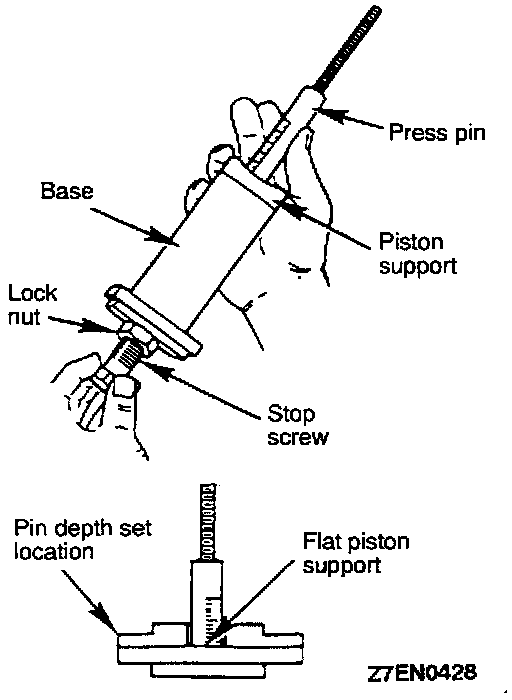 Press pin

Base

Piston support

Lock nut

Stop screw

Pin depth set location

Flat piston support

Z7EN0428