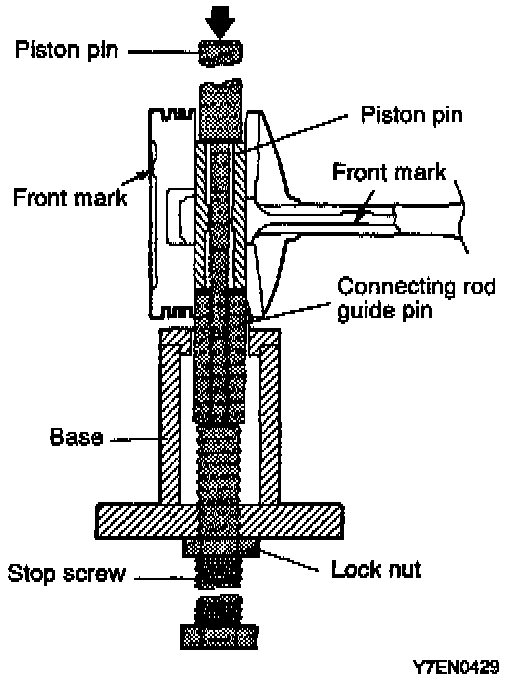 Piston pin

Piston pin

Front mark

Front mark

Connecting rod guide pin

Base

Stop screw

Lock nut

Y7EN0429