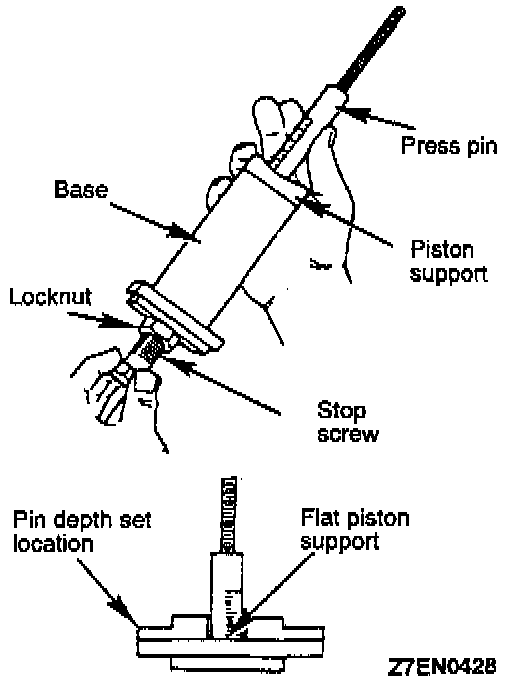 Press pin

Base

Piston support

Locknut

Stop screw

Pin depth set location

Flat piston support

Z7EN0428