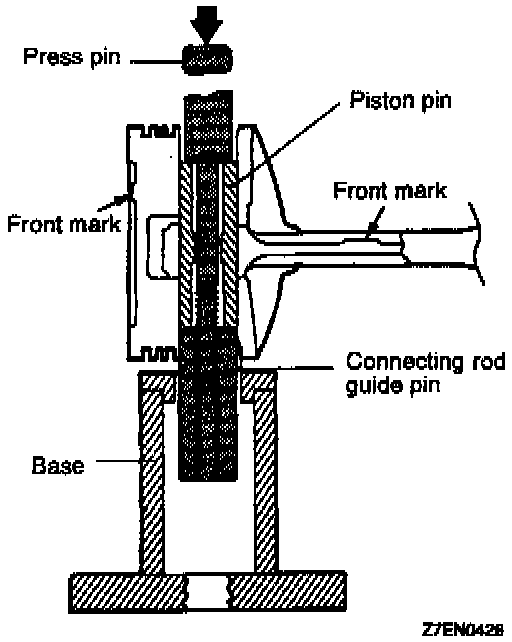 Press pin

Piston pin

Front mark

Front mark

Connecting rod guide pin

Base

Z7EN0426