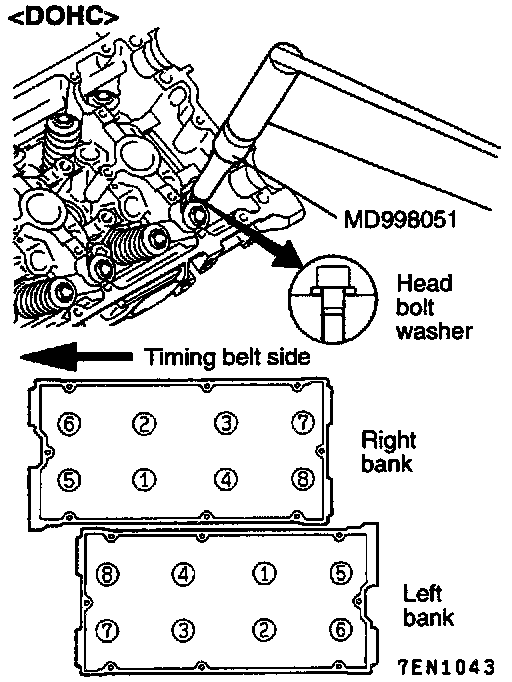 <DOHC>

MD998051

Head bolt washer

Timing belt side

⑥ ② ③ ⑦

⑤ ① ④ ⑧

Right bank

⑧ ④ ① ⑤

⑦ ③ ② ⑥

Left bank

7EN1043