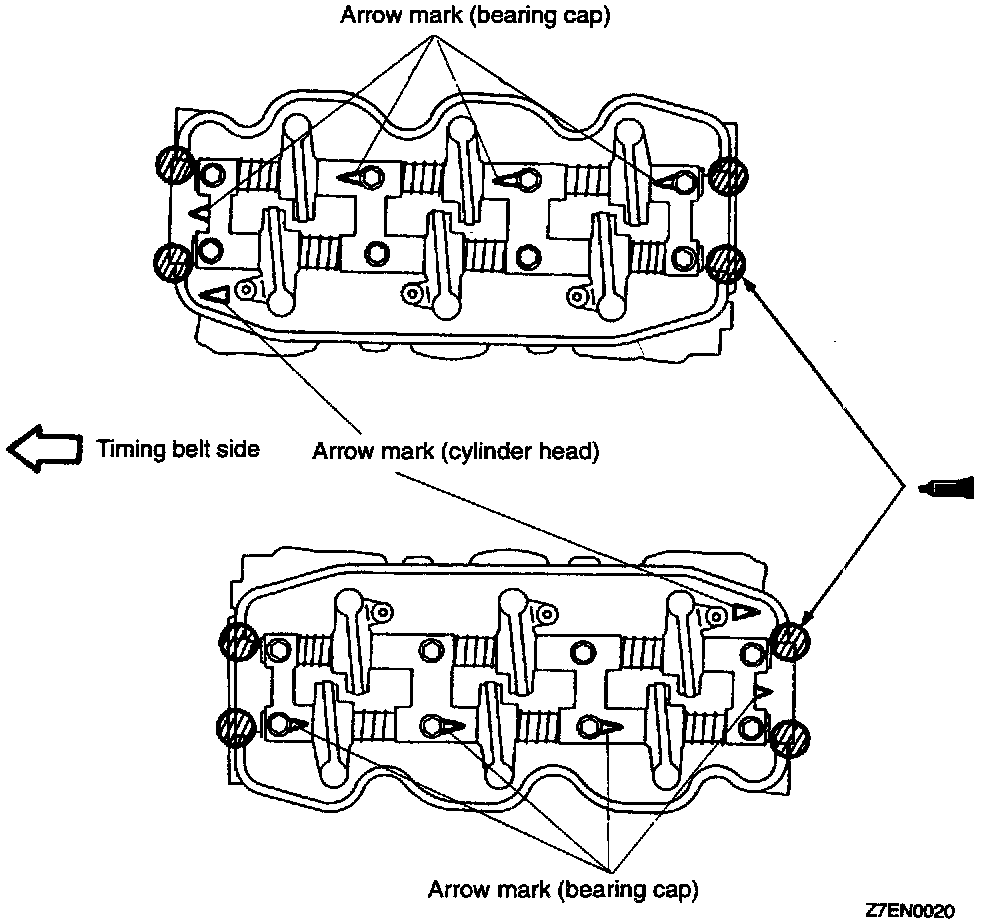 Arrow mark (bearing cap)

Timing belt side

Arrow mark (cylinder head)

Arrow mark (bearing cap)

Z7EN0020