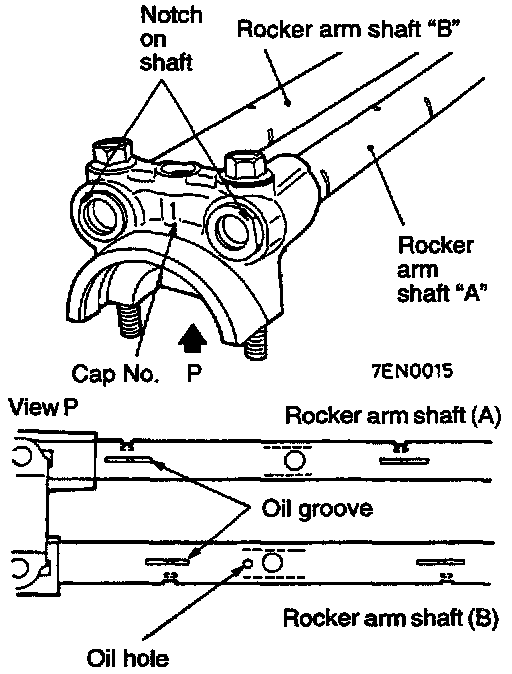 Notch on shaft

Rocker arm shaft "B"

Rocker arm shaft "A"

1

Cap No.

P

7EN0015

View P

Rocker arm shaft (A)

Oil groove

Rocker arm shaft (B)

Oil hole