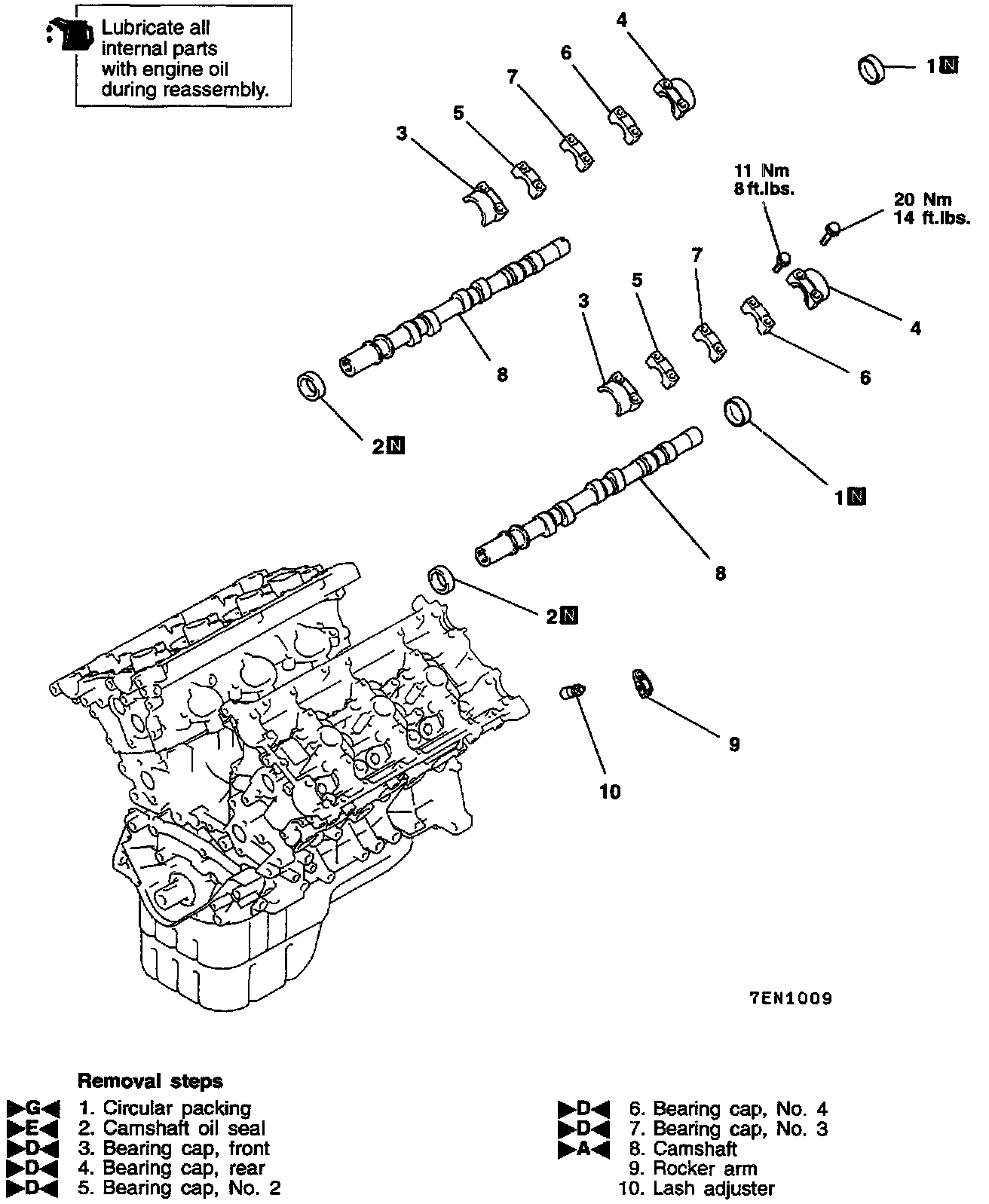 Lubricate all internal parts with engine oil during reassembly.

4
6
7
5
3
1 N
11 Nm
8 ft.lbs.
20 Nm
14 ft.lbs.
7
5
3
4
6
8
2 N
1 N
8
2 N
9
10

7EN1009

Removal steps

▶G◀ 1. Circular packing
▶E◀ 2. Camshaft oil seal
▶D◀ 3. Bearing cap, front
▶D◀ 4. Bearing cap, rear
▶D◀ 5. Bearing cap, No. 2
▶D◀ 6. Bearing cap, No. 4
▶D◀ 7. Bearing cap, No. 3
▶A◀ 8. Camshaft
9. Rocker arm
10. Lash adjuster