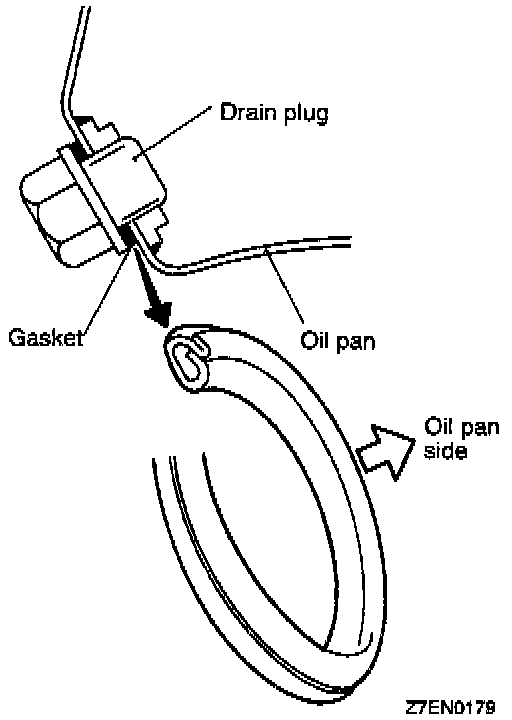 Drain plug

Gasket

Oil pan

Oil pan side

Z7EN0179