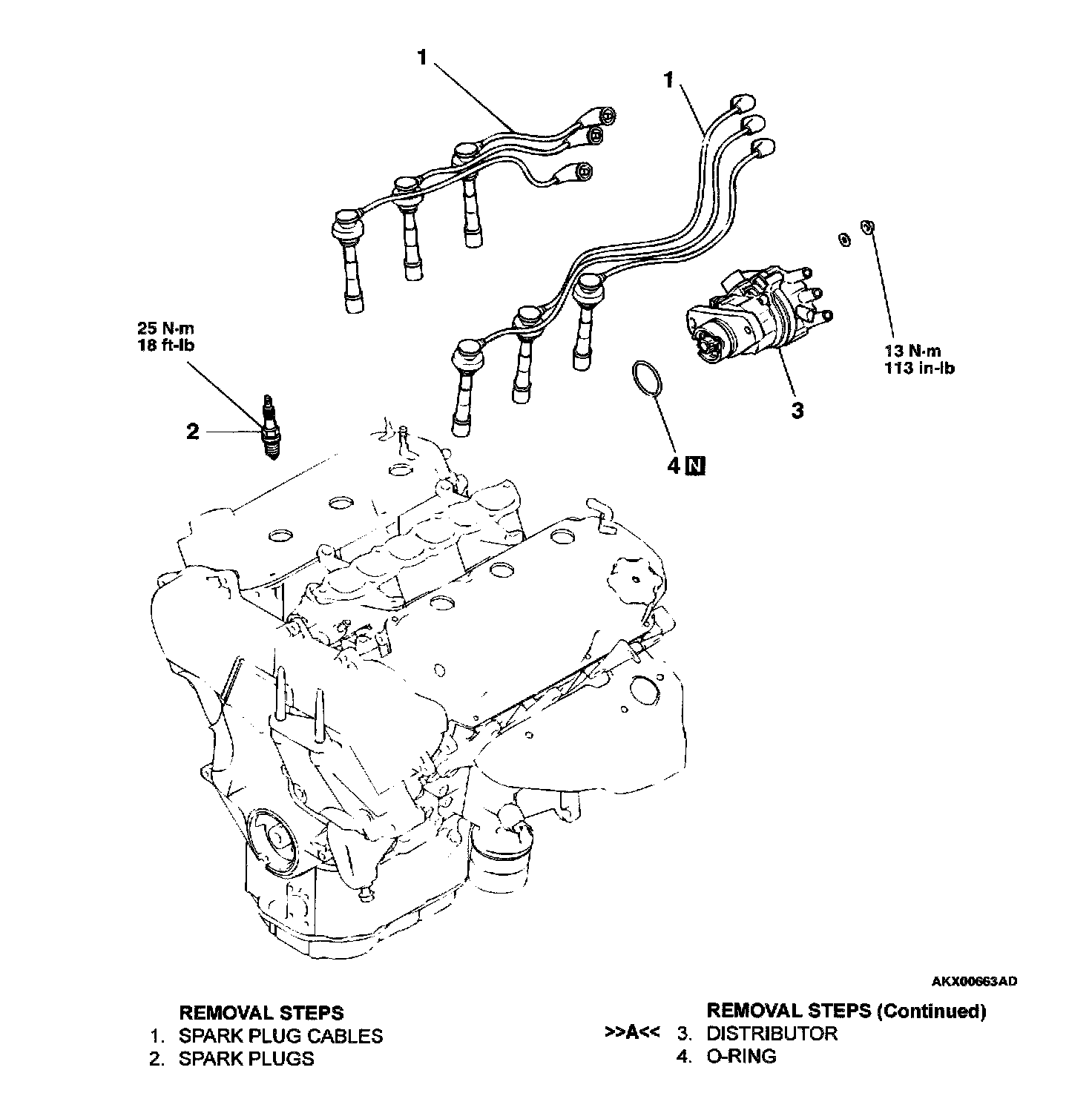 1

1

25 N·m
18 ft-lb

2

13 N·m
113 in-lb

3

4 N

AKX00663AD

REMOVAL STEPS
1. SPARK PLUG CABLES
2. SPARK PLUGS

REMOVAL STEPS (Continued)
>>A<< 3. DISTRIBUTOR
4. O-RING