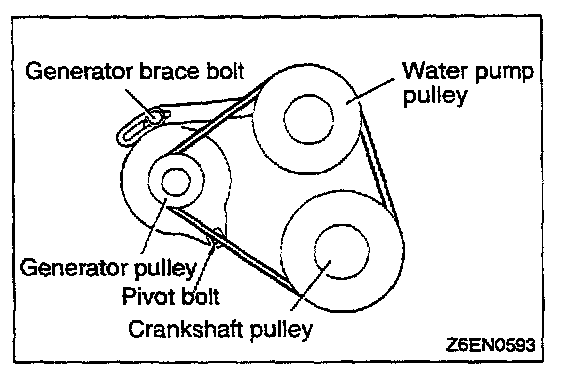 Generator brace bolt

Water pump pulley

Generator pulley

Pivot bolt

Crankshaft pulley

Z6EN0593