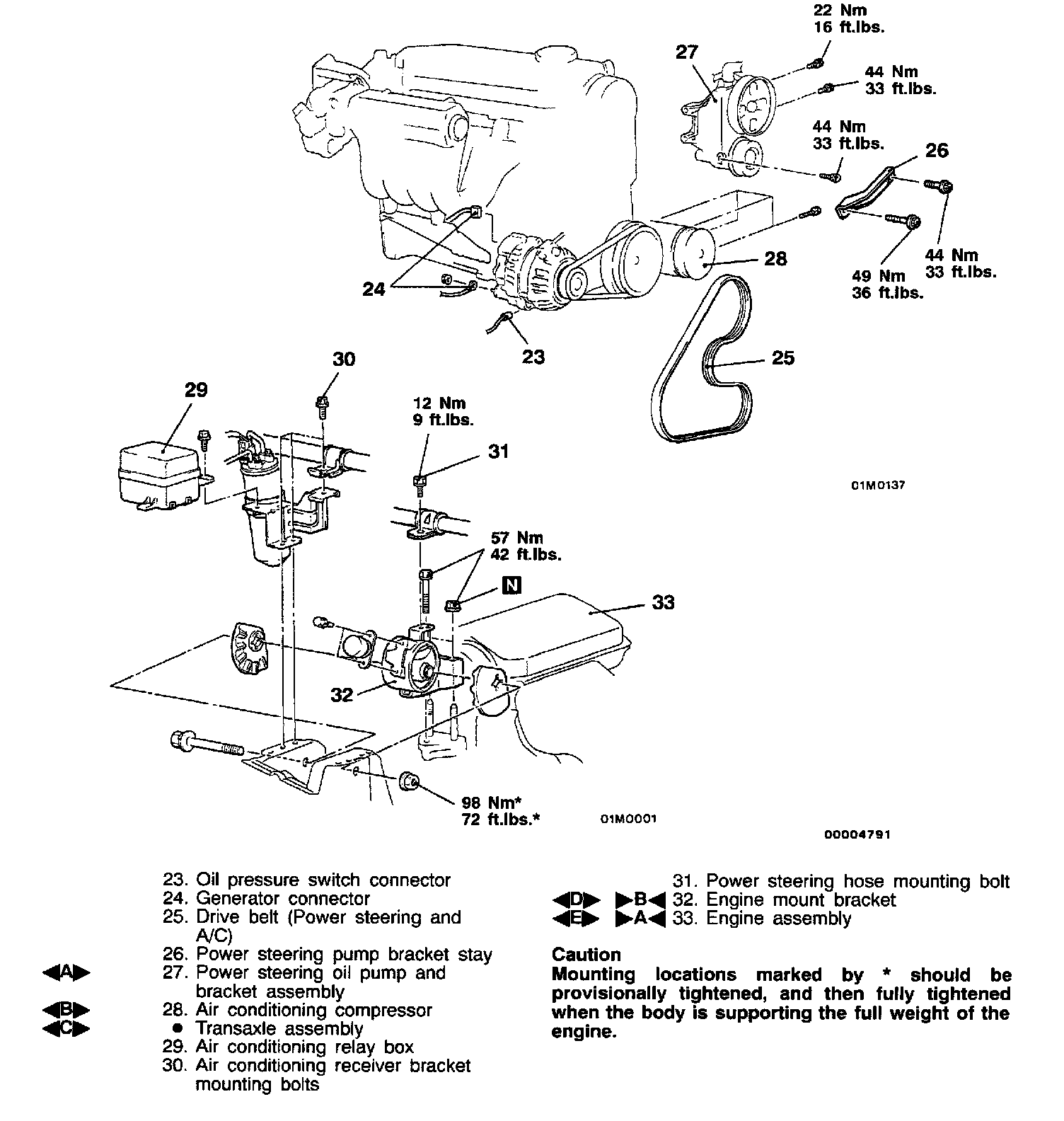 22 Nm
16 ft.lbs.

27

44 Nm
33 ft.lbs.

44 Nm
33 ft.lbs.

26

28

44 Nm
33 ft.lbs.

49 Nm
36 ft.lbs.

24

23

25

30

29

12 Nm
9 ft.lbs.

31

01M0137

57 Nm
42 ft.lbs.

N

33

32

98 Nm*
72 ft.lbs.*

01M0001

00004791

23. Oil pressure switch connector
24. Generator connector
25. Drive belt (Power steering and A/C)
26. Power steering pump bracket stay
◀A▶ 27. Power steering oil pump and bracket assembly
◀B▶ 28. Air conditioning compressor
◀C▶ ● Transaxle assembly
29. Air conditioning relay box
30. Air conditioning receiver bracket mounting bolts

31. Power steering hose mounting bolt
◀D▶ ▶B◀ 32. Engine mount bracket
◀E▶ ▶A◀ 33. Engine assembly

Caution
Mounting locations marked by * should be provisionally tightened, and then fully tightened when the body is supporting the full weight of the engine.