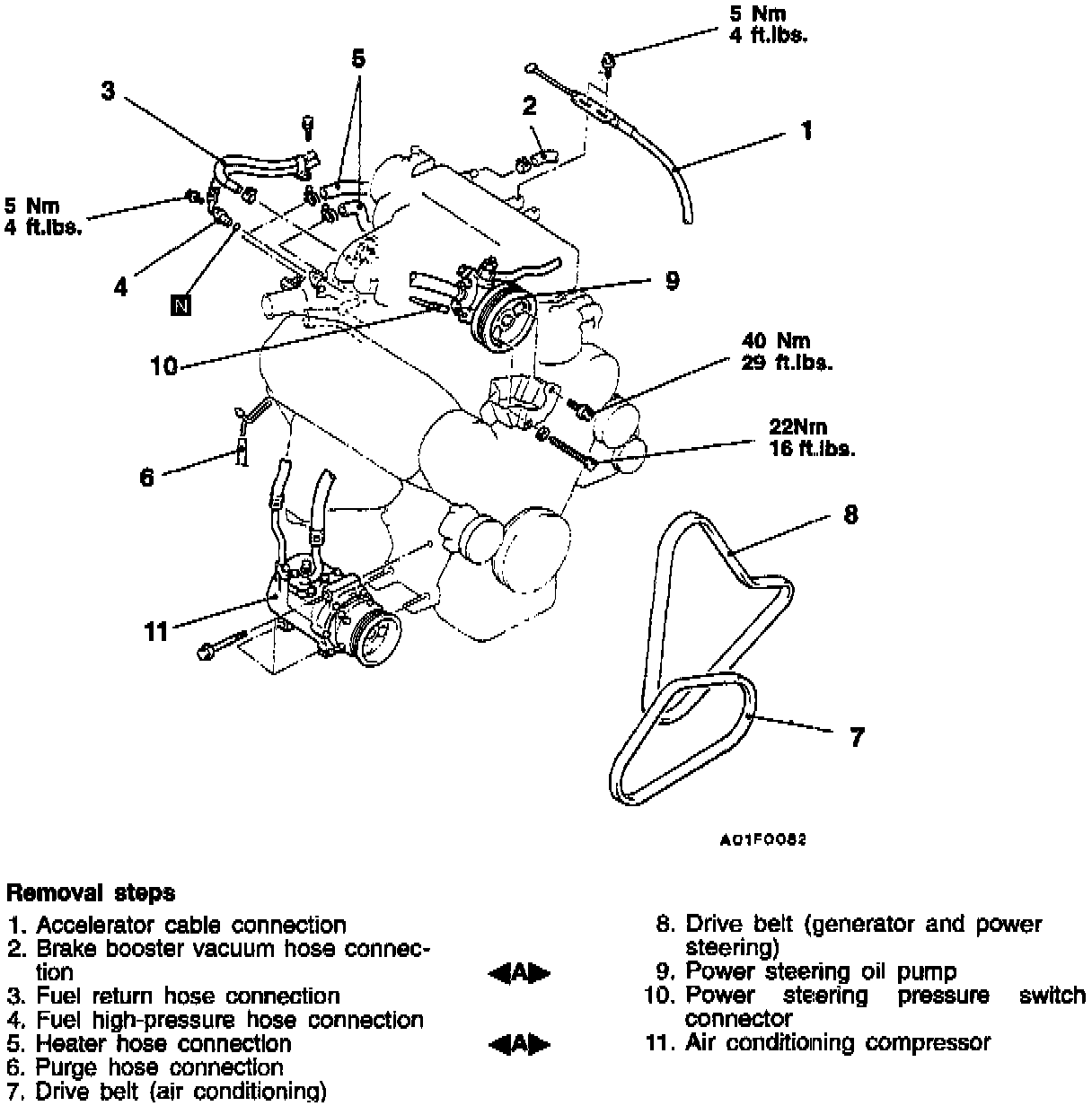 5 Nm
4 ft.lbs.

5

3

2

1

5 Nm
4 ft.lbs.

4

N

9

10

40 Nm
29 ft.lbs.

22Nm
16 ft.lbs.

6

8

11

7

A01F0082

Removal steps

1. Accelerator cable connection
2. Brake booster vacuum hose connection
3. Fuel return hose connection
4. Fuel high-pressure hose connection
5. Heater hose connection
6. Purge hose connection
7. Drive belt (air conditioning)

8. Drive belt (generator and power steering)
◀A▶ 9. Power steering oil pump
10. Power steering pressure switch connector
◀A▶ 11. Air conditioning compressor