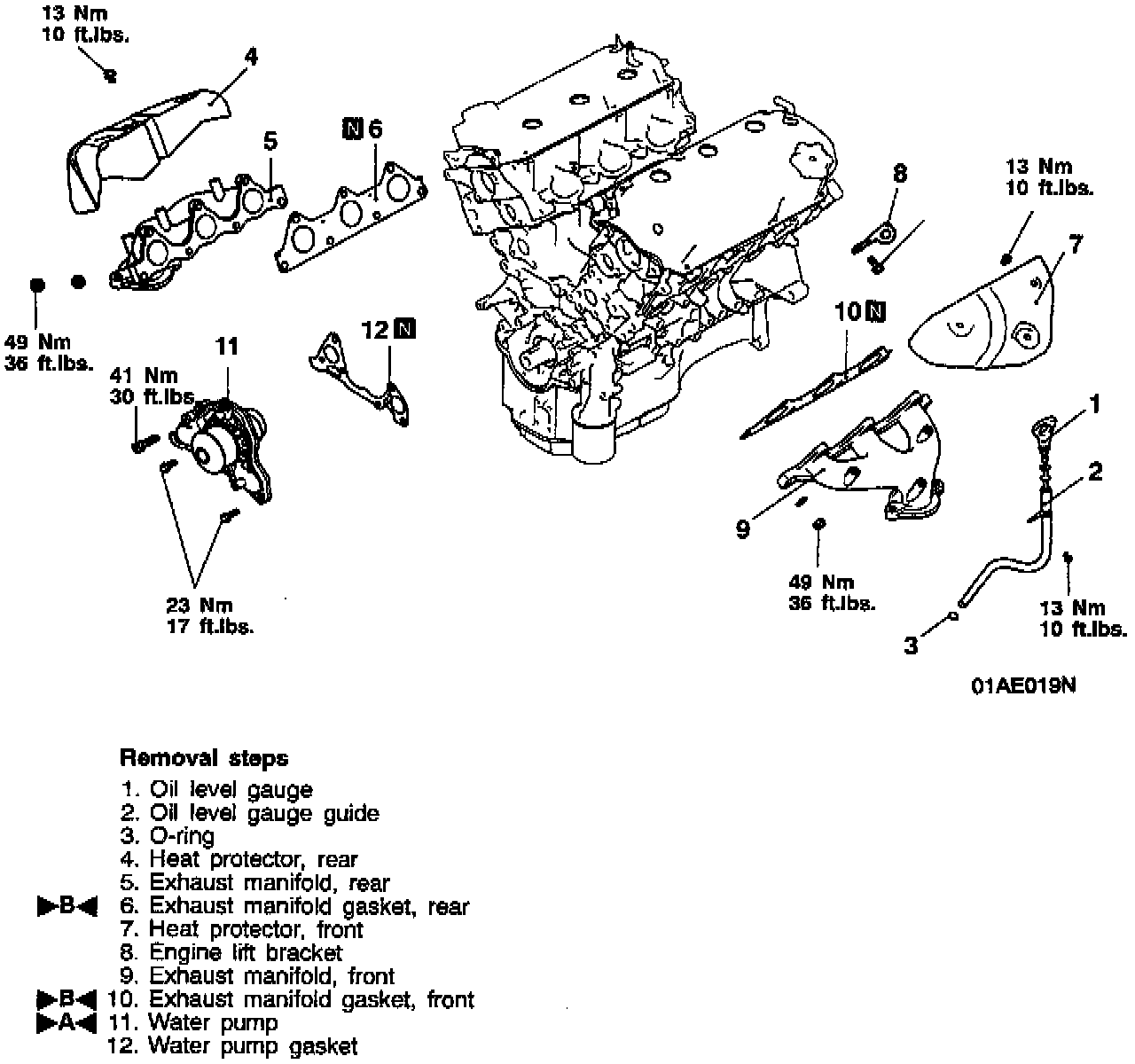 13 Nm
10 ft.lbs.

4

5

N 6

8

13 Nm
10 ft.lbs.

7

49 Nm
36 ft.lbs.

11

41 Nm
30 ft.lbs.

12 N

10 N

1

2

9

49 Nm
36 ft.lbs.

23 Nm
17 ft.lbs.

13 Nm
10 ft.lbs.

3

01AE019N

Removal steps
1. Oil level gauge
2. Oil level gauge guide
3. O-ring
4. Heat protector, rear
5. Exhaust manifold, rear
▶B◀ 6. Exhaust manifold gasket, rear
7. Heat protector, front
8. Engine lift bracket
9. Exhaust manifold, front
▶B◀ 10. Exhaust manifold gasket, front
▶A◀ 11. Water pump
12. Water pump gasket