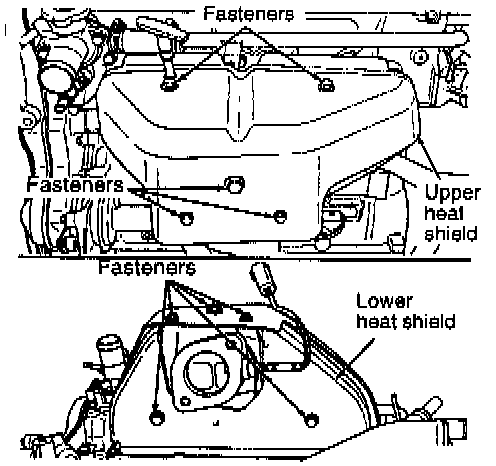 Fasteners

Fasteners

Upper heat shield

Fasteners

Lower heat shield